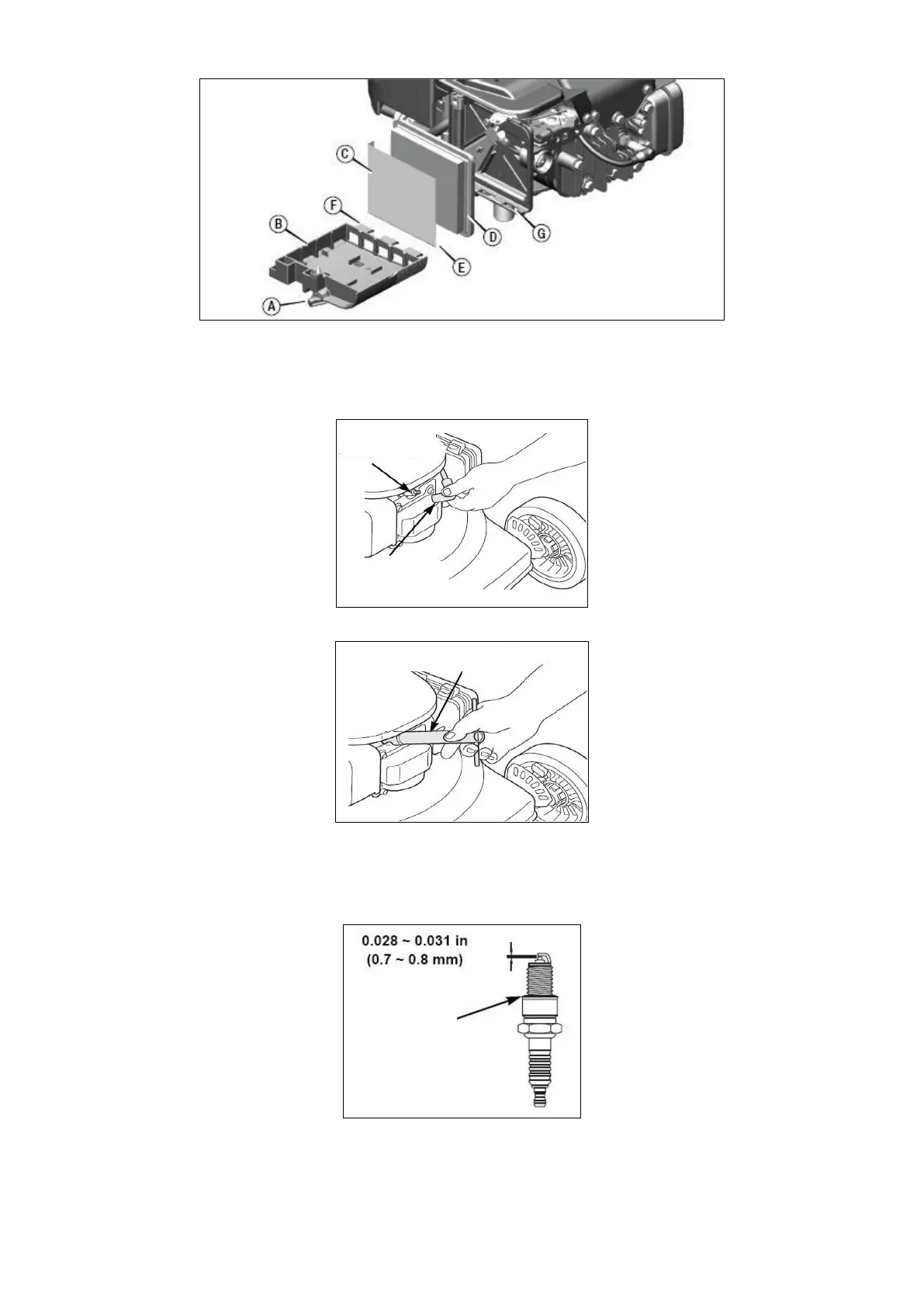 C
F
B
D
G
E
A

0.028 ~ 0.031 in
(0.7 ~ 0.8 mm)