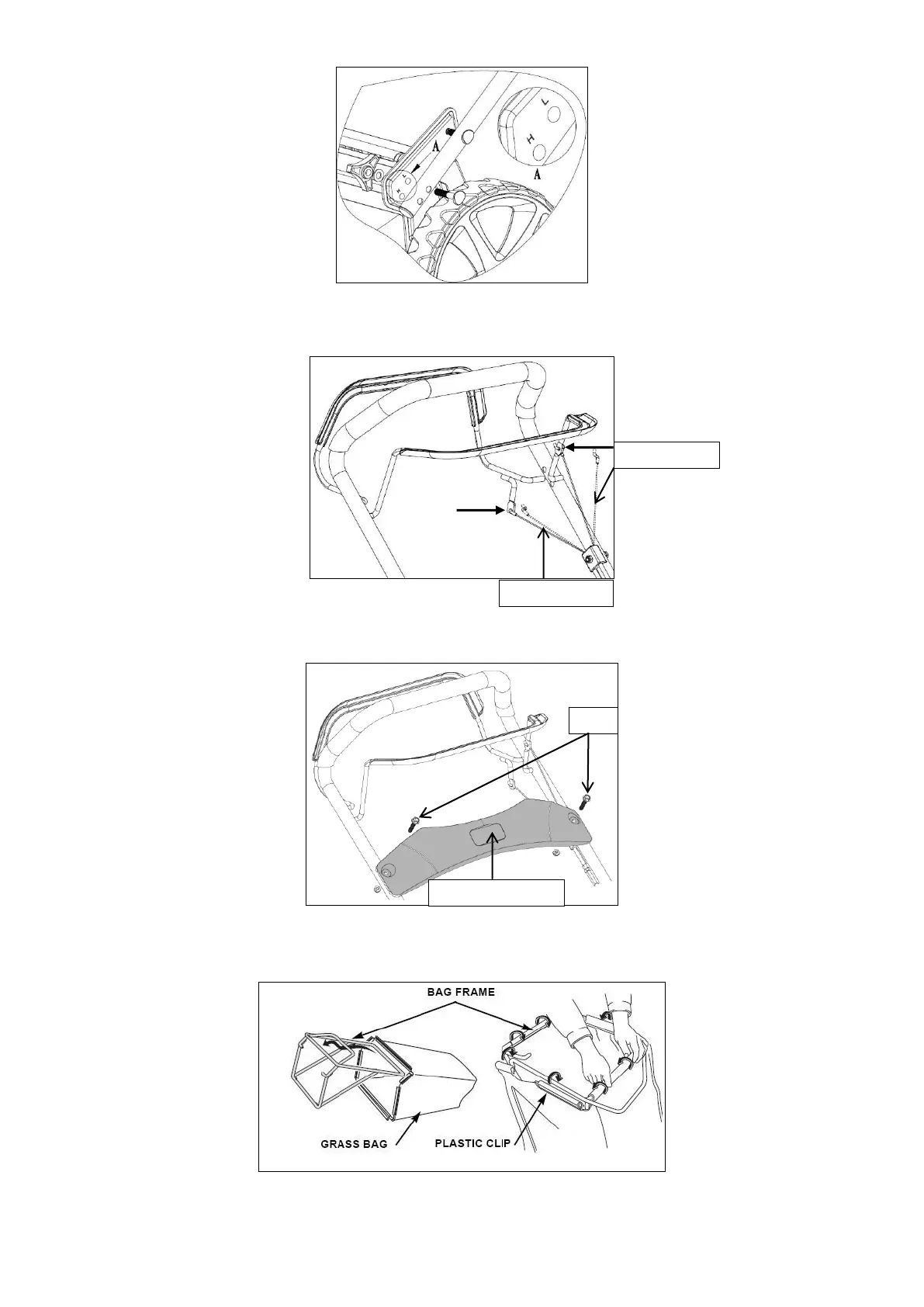 A

L

H

A

BAG FRAME

GRASS BAG

PLASTIC CLIP