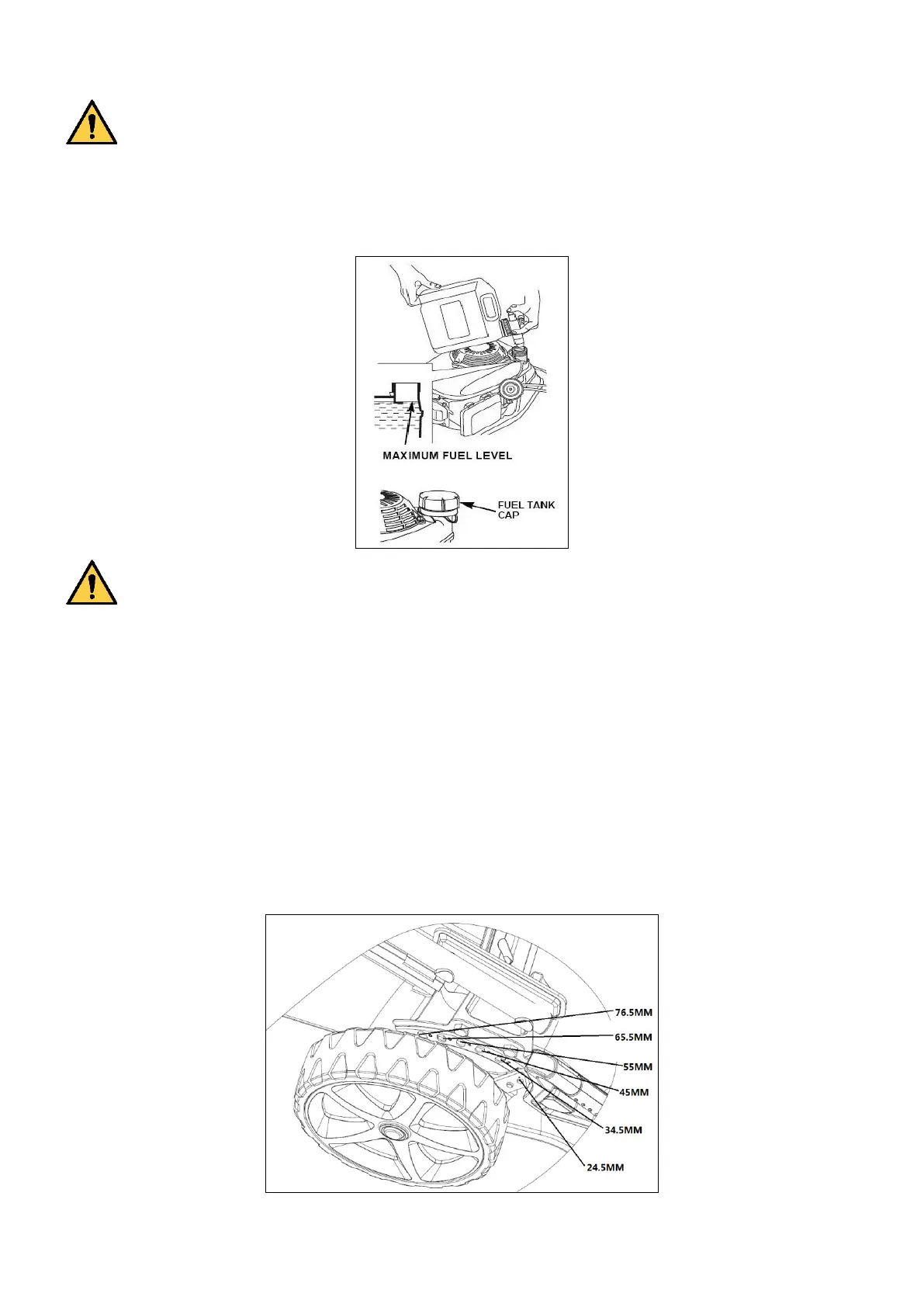 MAXIMUM FUEL LEVEL

FUEL TANK CAP

76.5MM
65.5MM
55MM
45MM
34.5MM
24.5MM