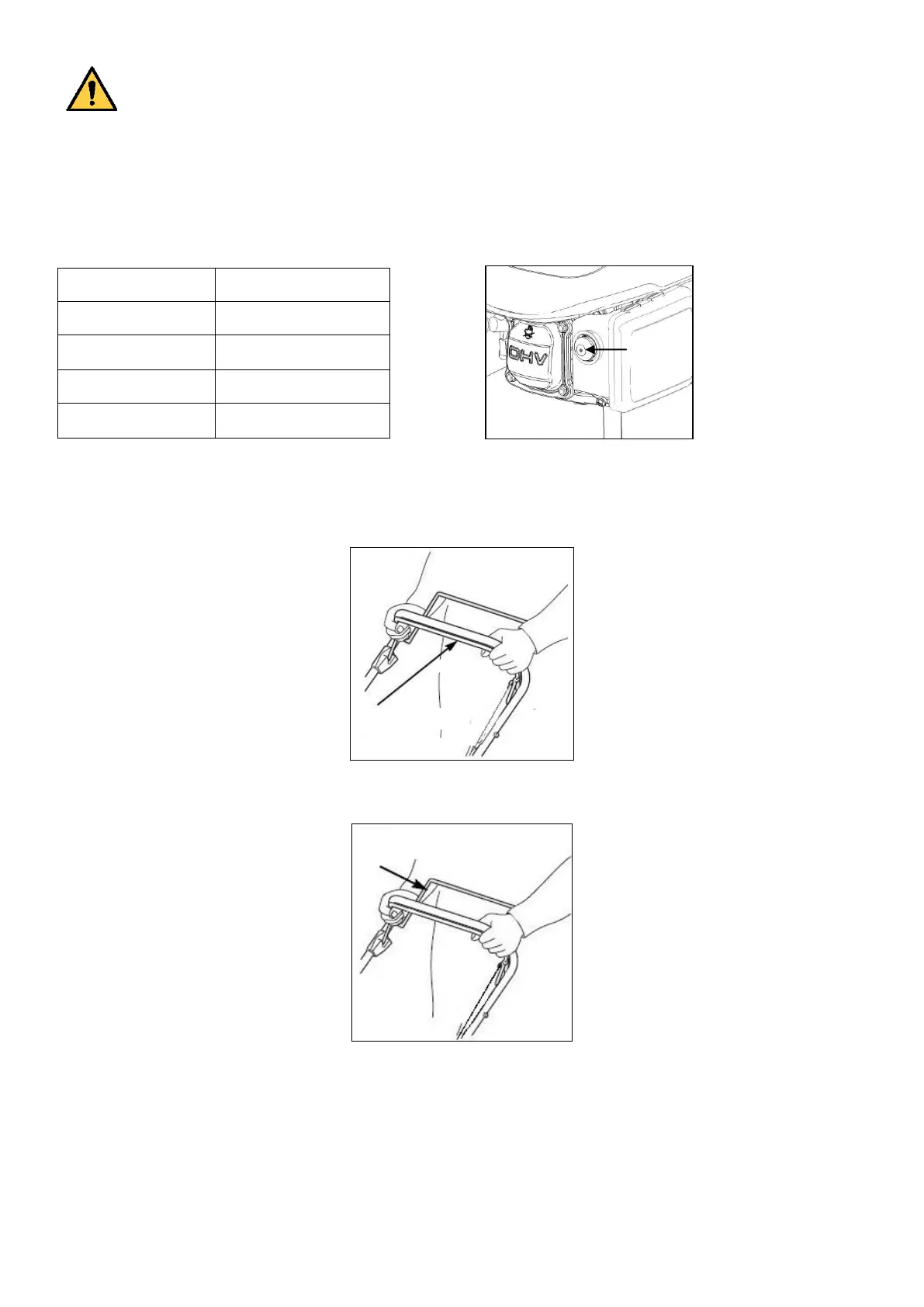 OHV