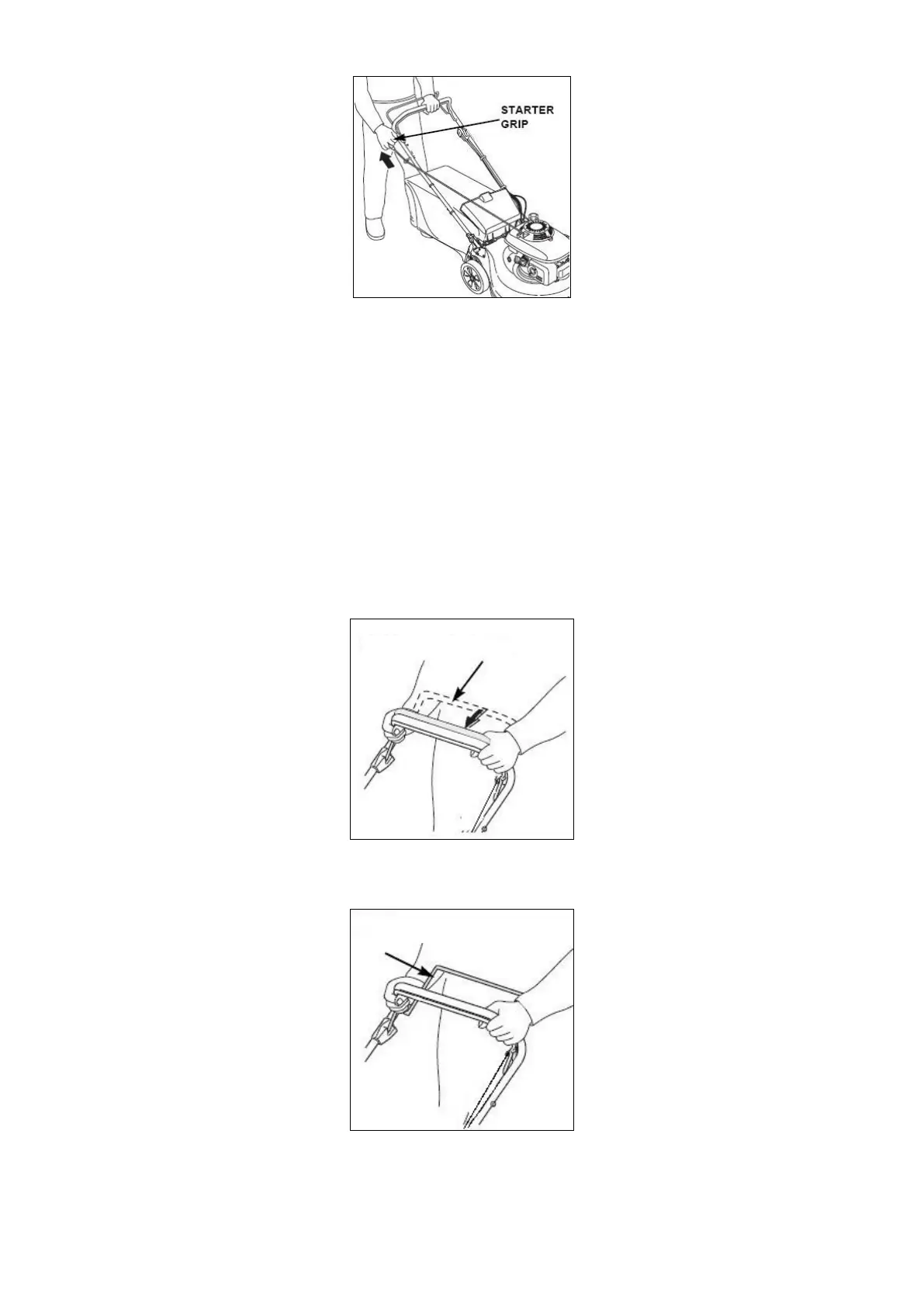 STARTER GRIP