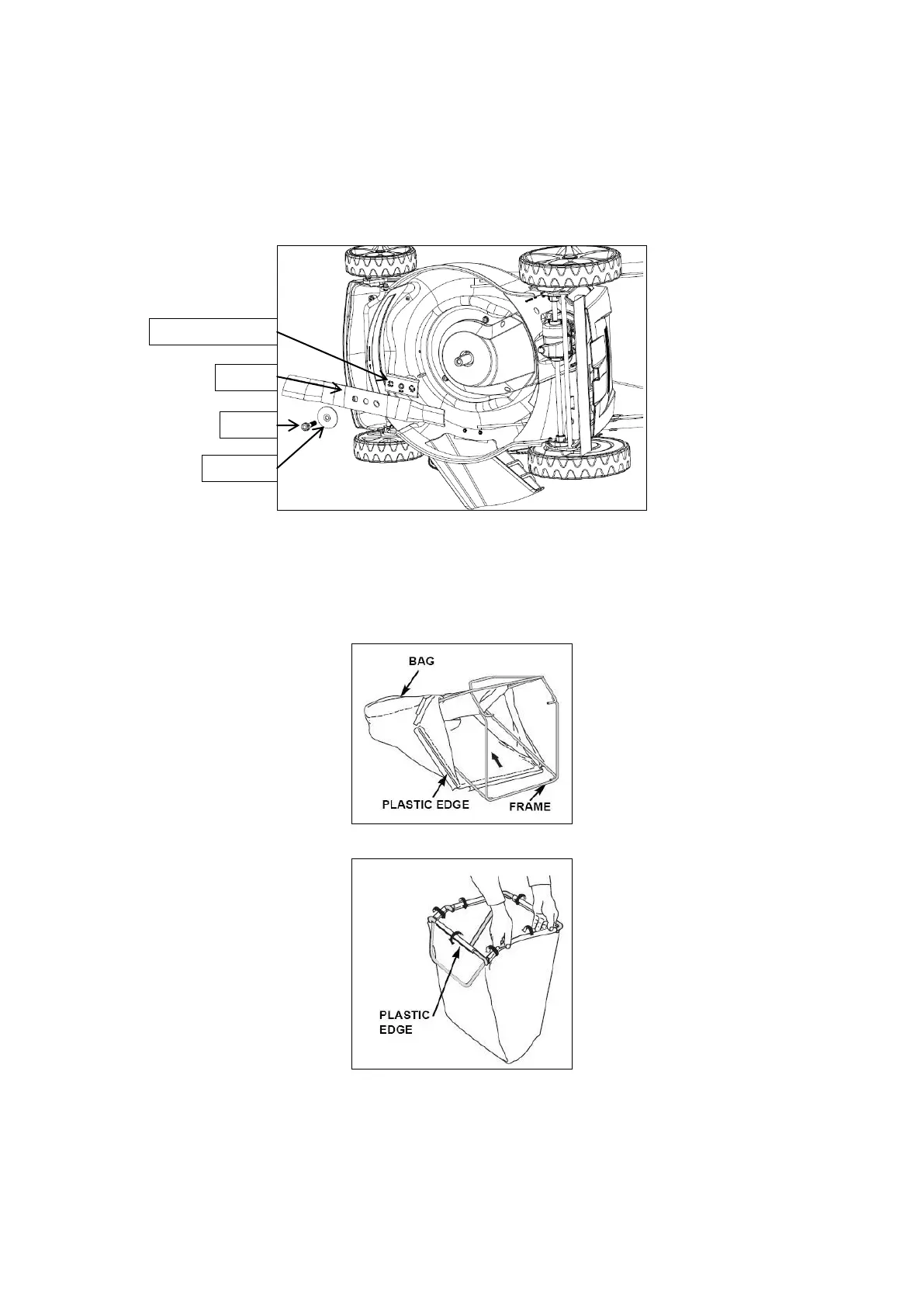 BAG

PLASTIC EDGE

FRAME

PLASTIC EDGE