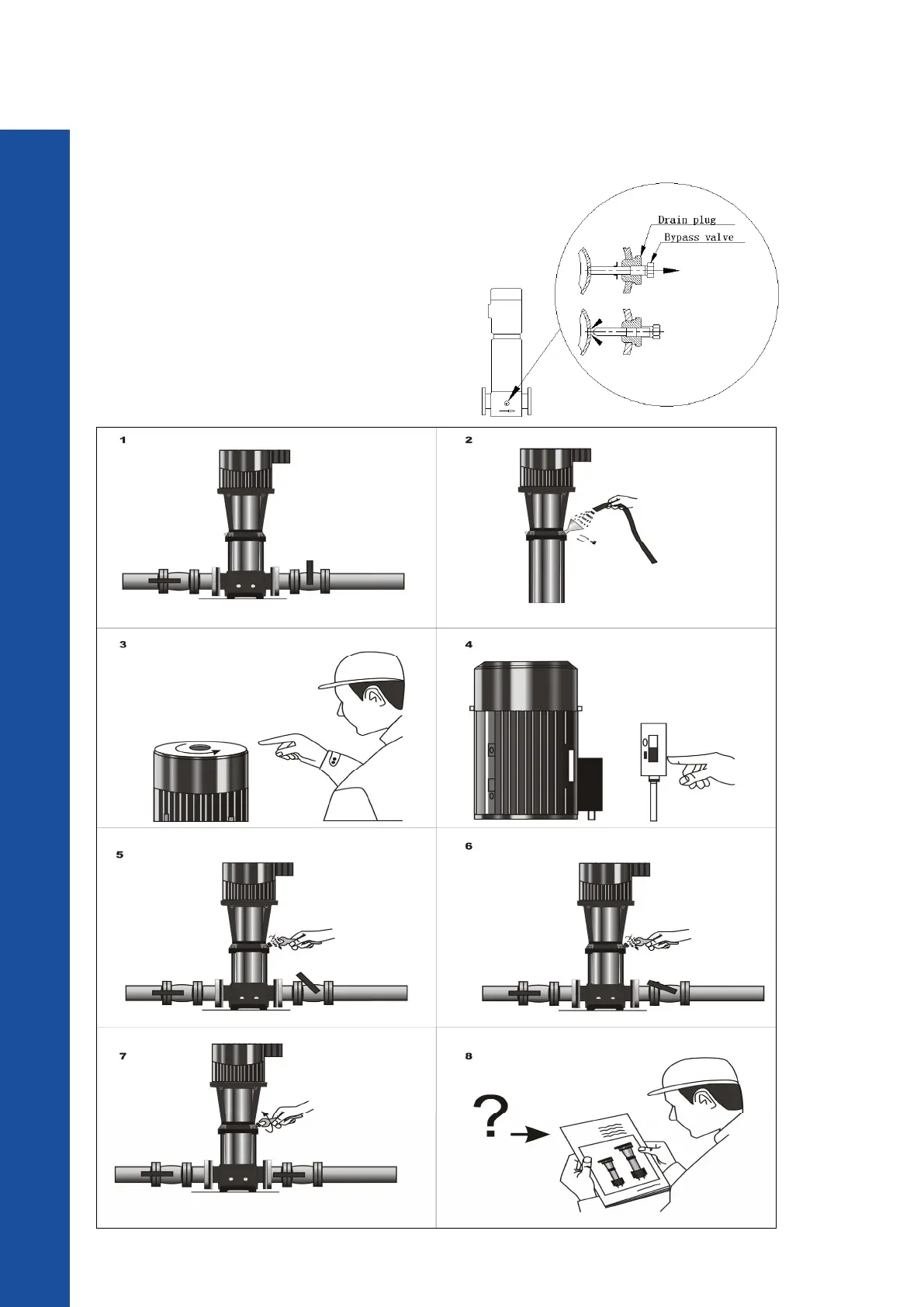 Drain plug
Bypass valve

1

2

3

4

5

6

7

8

?