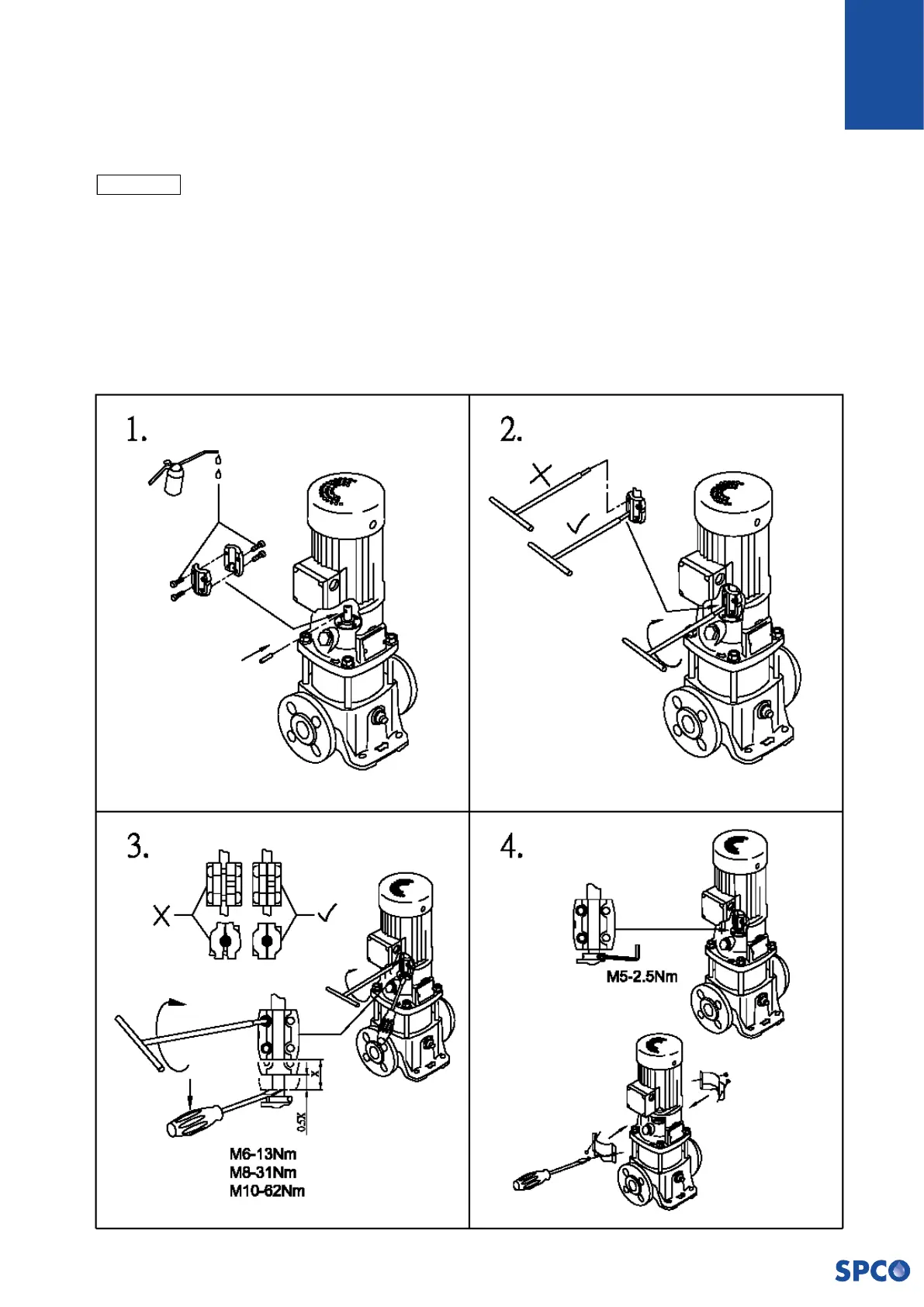 1.

2.

3.

X

0.5X

M6-13Nm
M8-31Nm
M10-62Nm

4.

M5-2.5Nm

SPCO