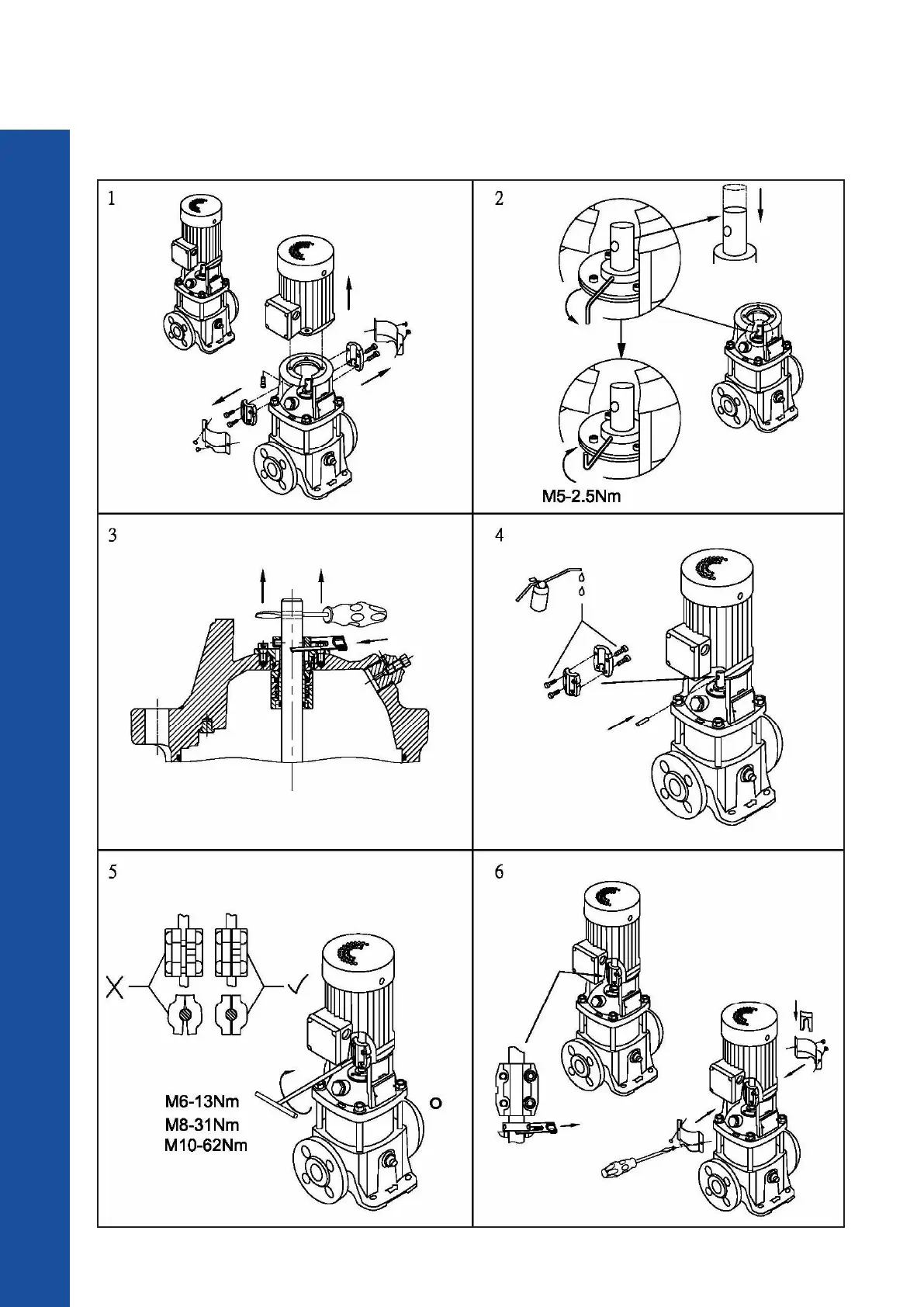 1

2

M5-2.5Nm

3

4

5

M6-13Nm
M8-31Nm
M10-62Nm

6