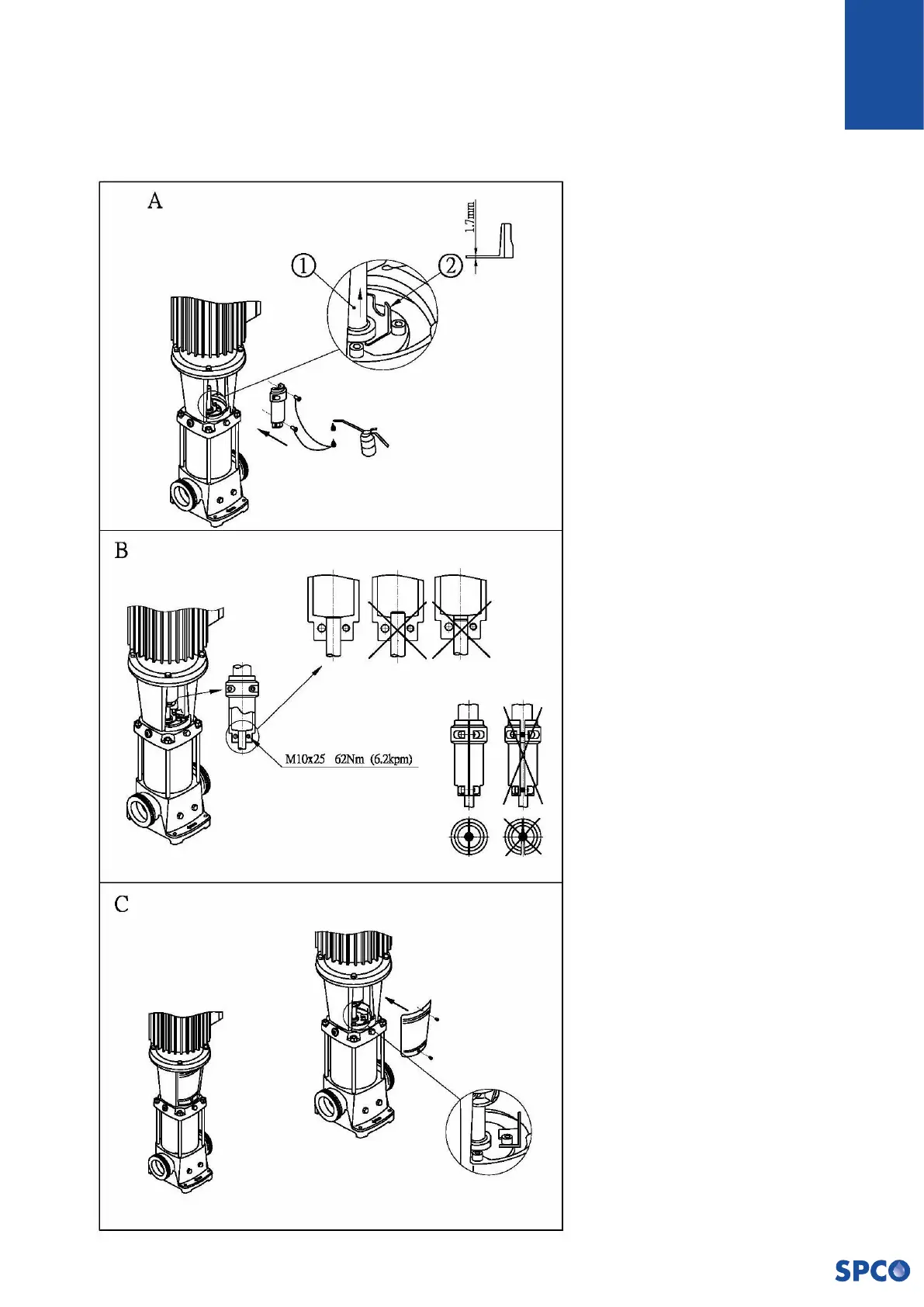 A

1.7mm

①

②

B

M10x25 62Nm (6.2kpm)

C

SPCO