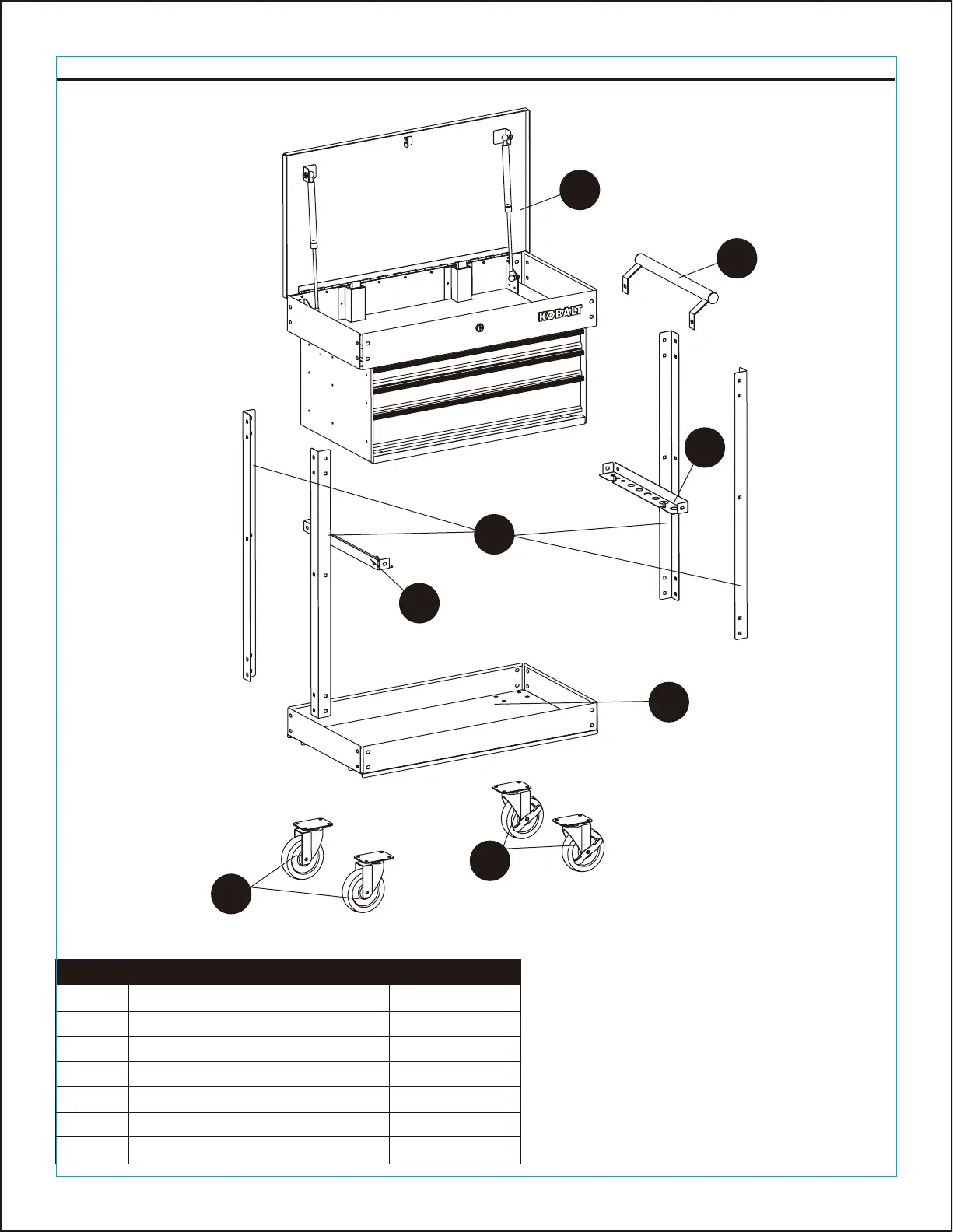 KOBALT