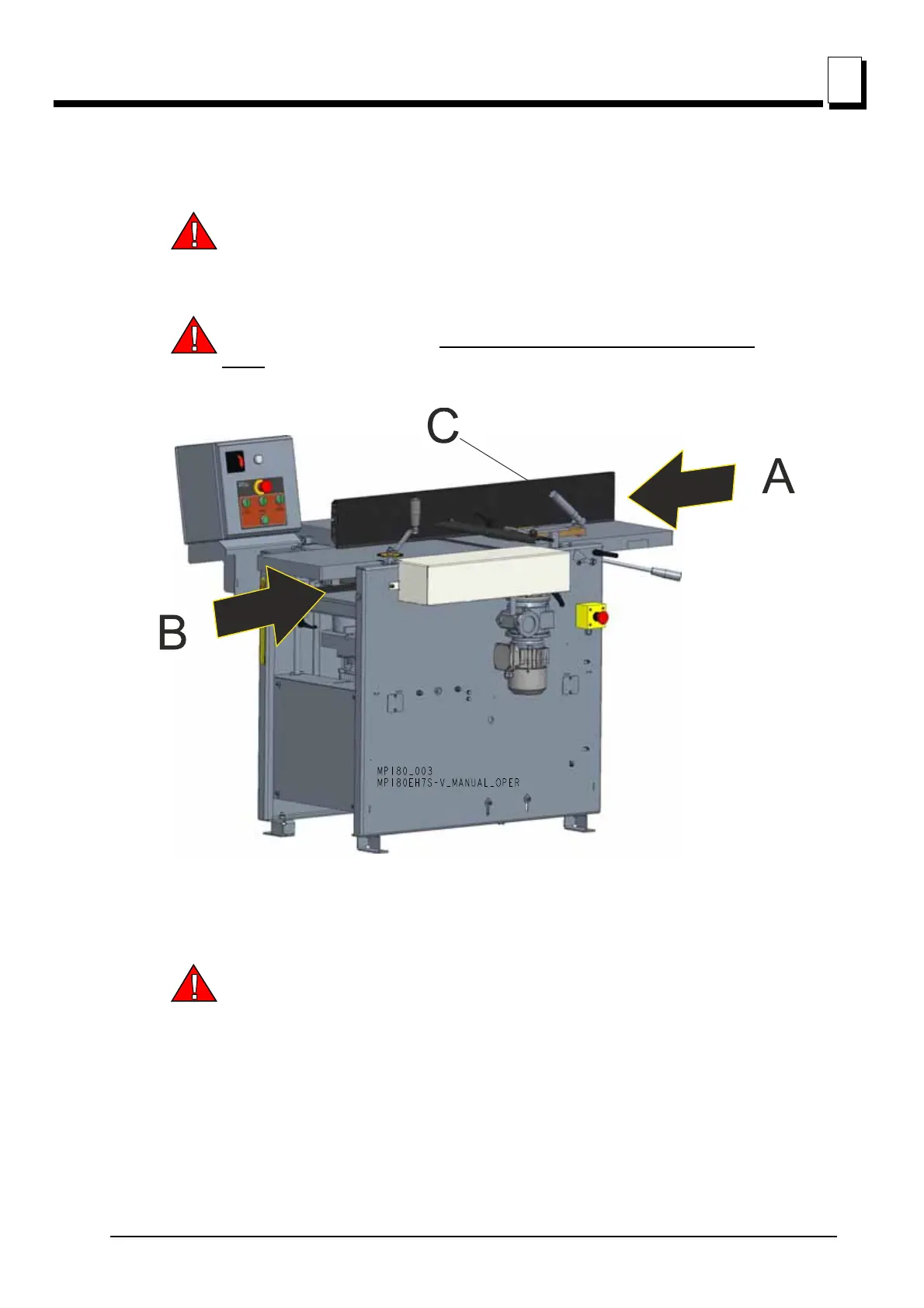 C

A

B

MP180_003
MP180EH7S-V_MANUAL_OPER