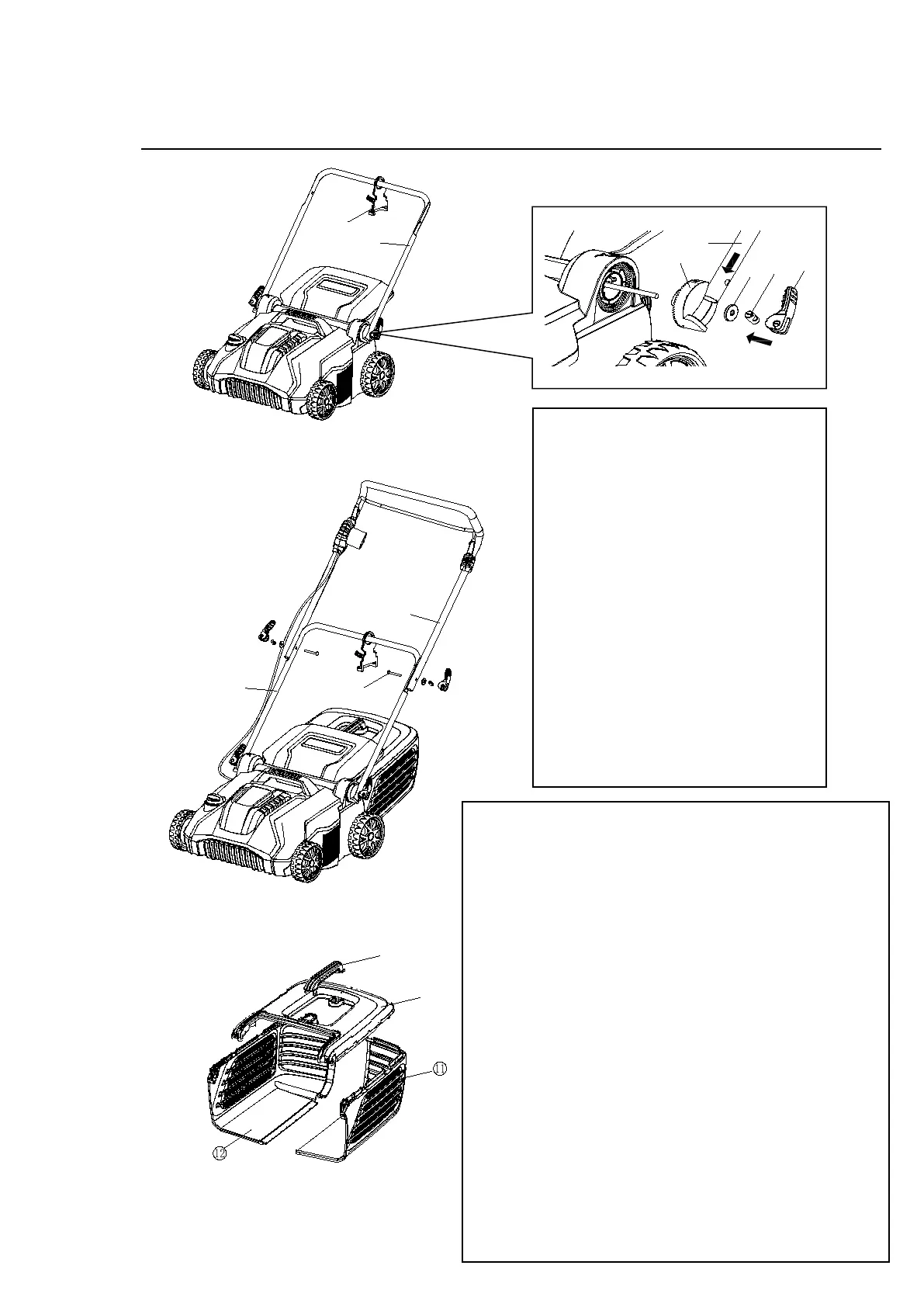 ⑪

⑫