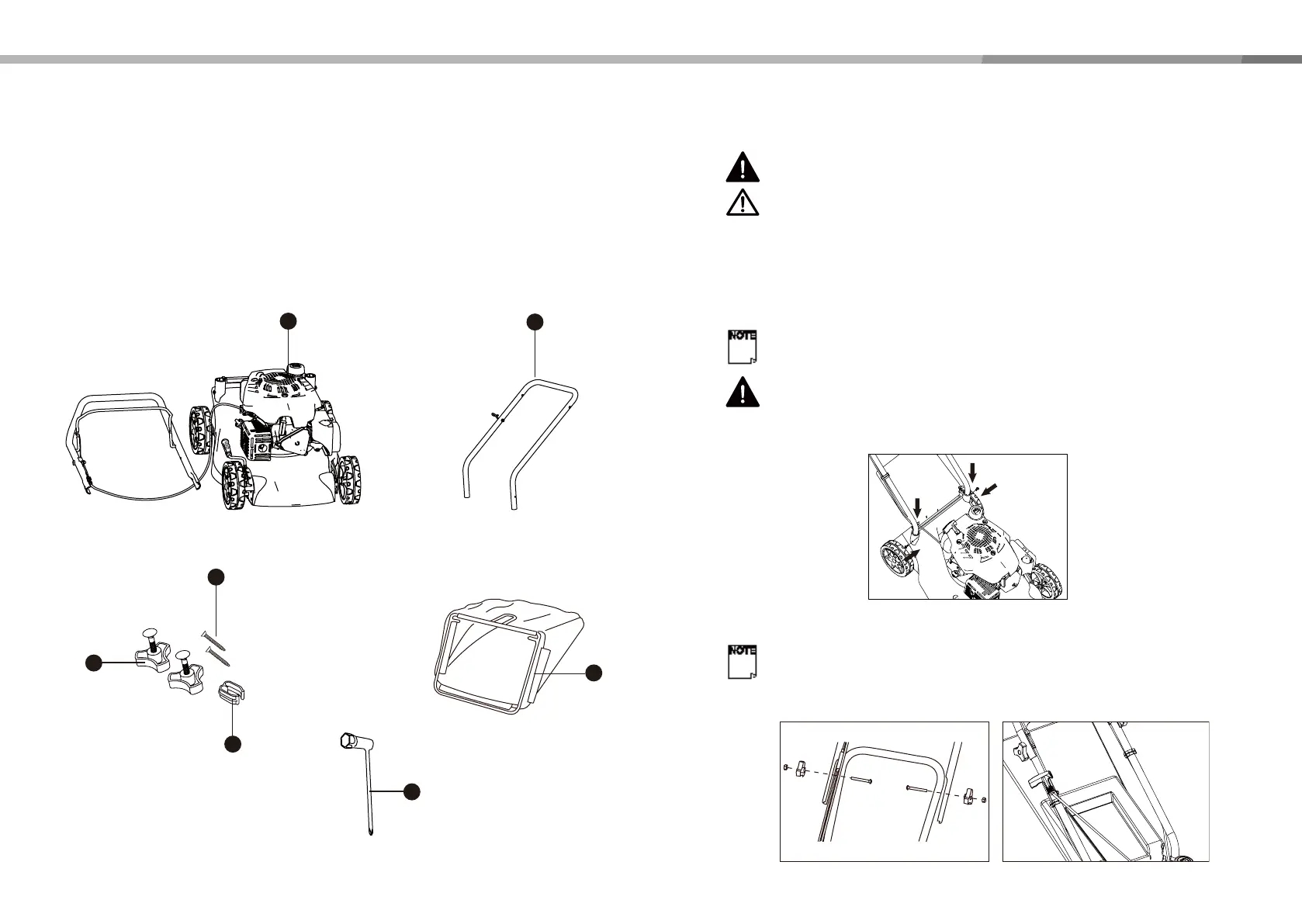 NOTE

NOTE