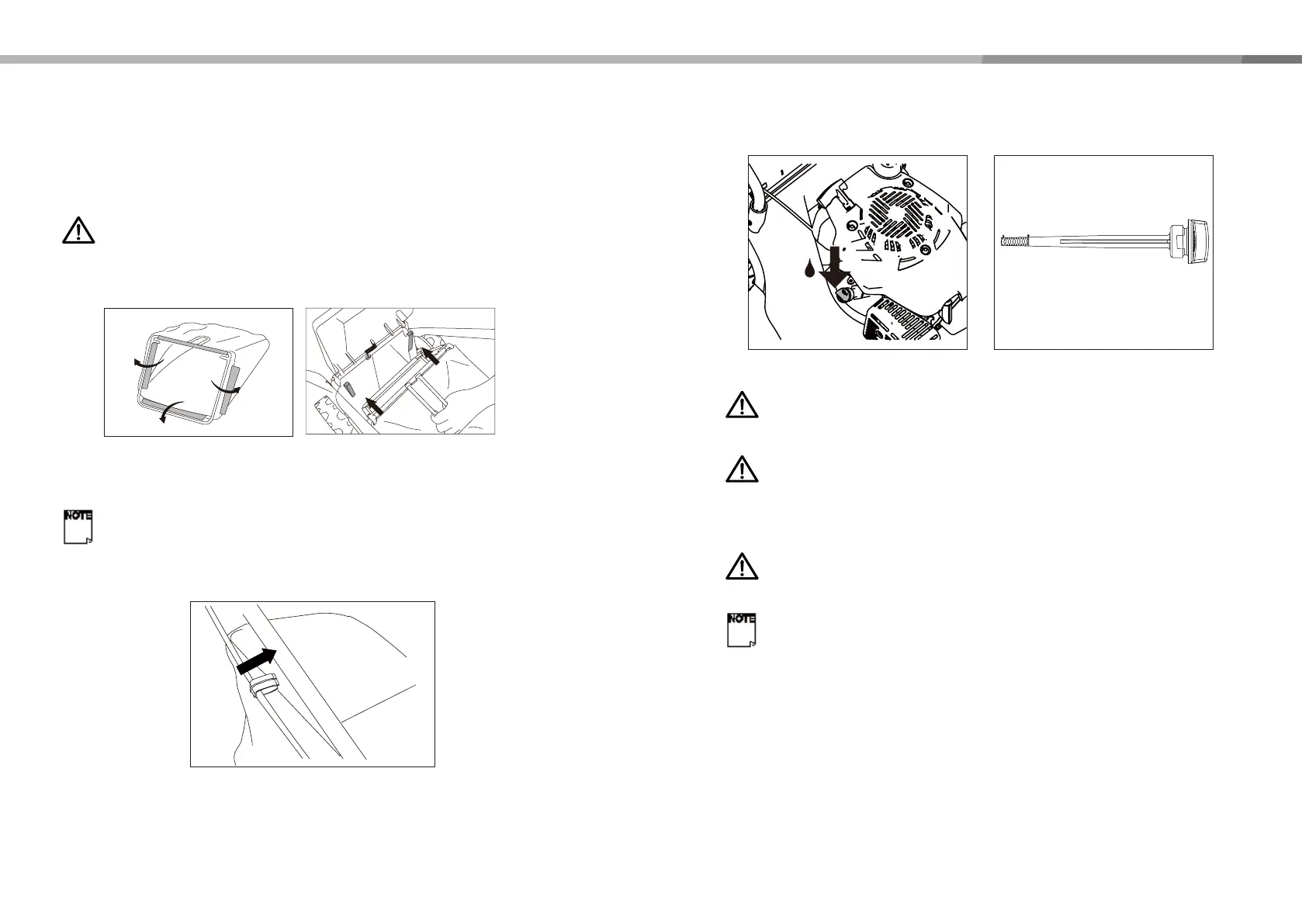 NOTE

NOTE