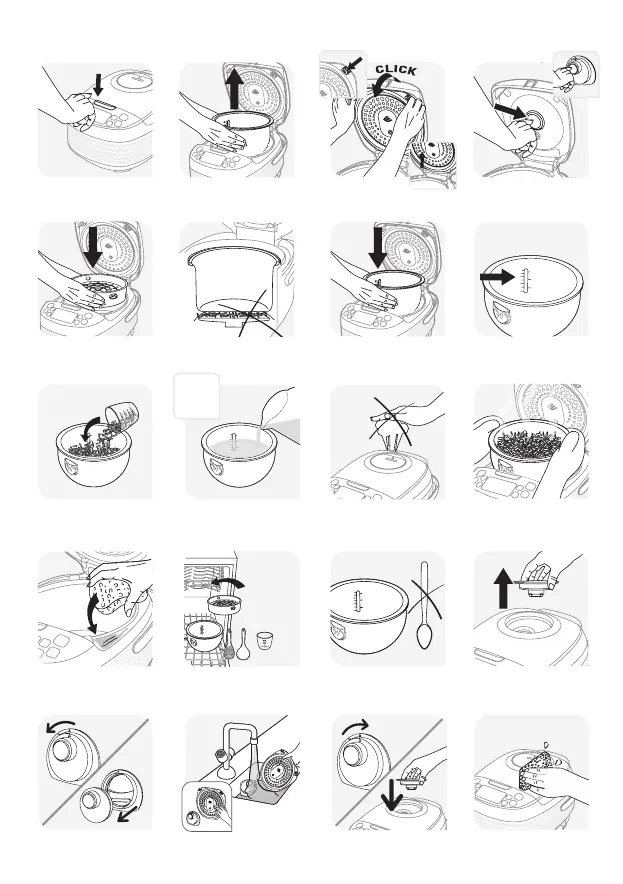 CLICK