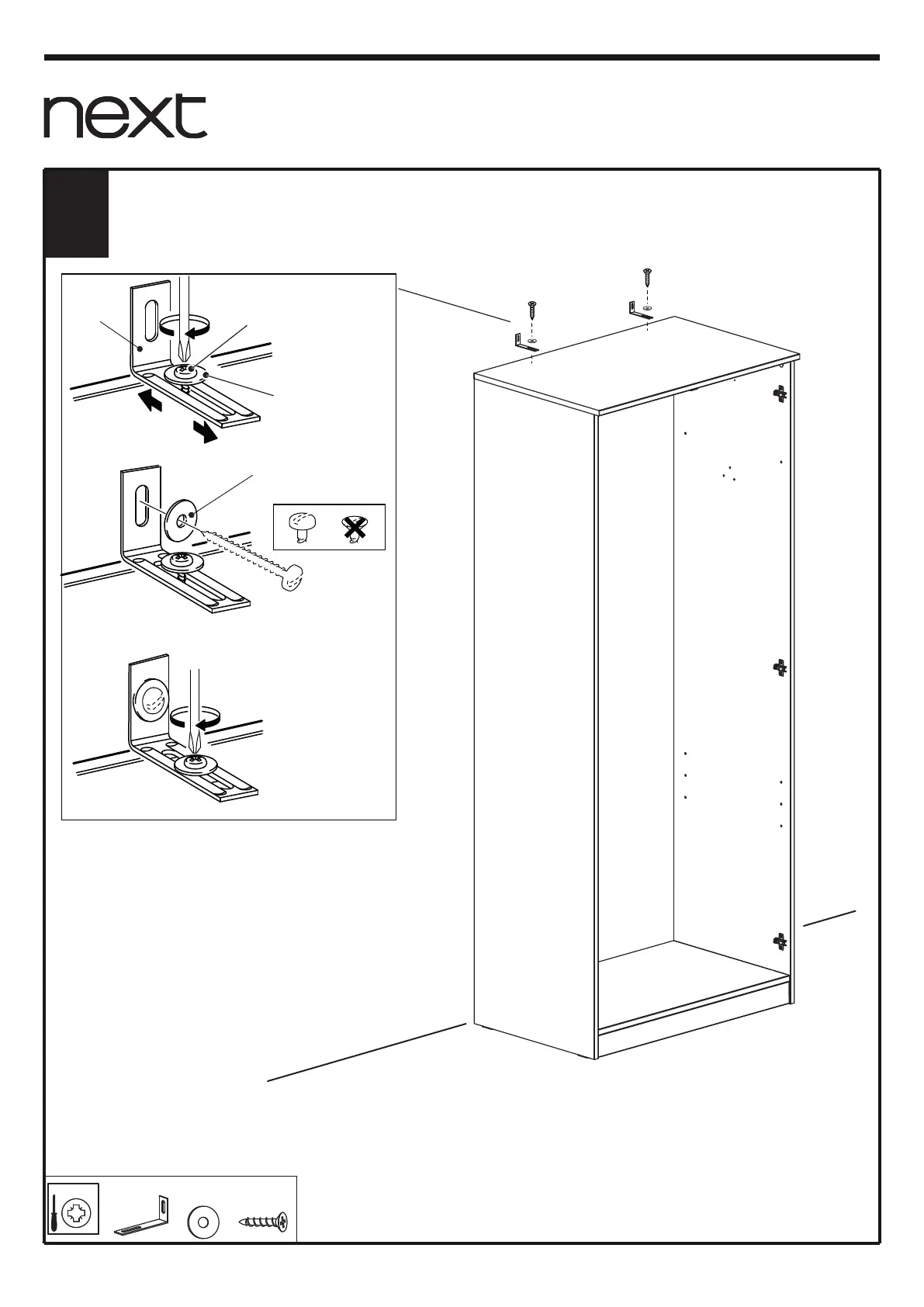 next