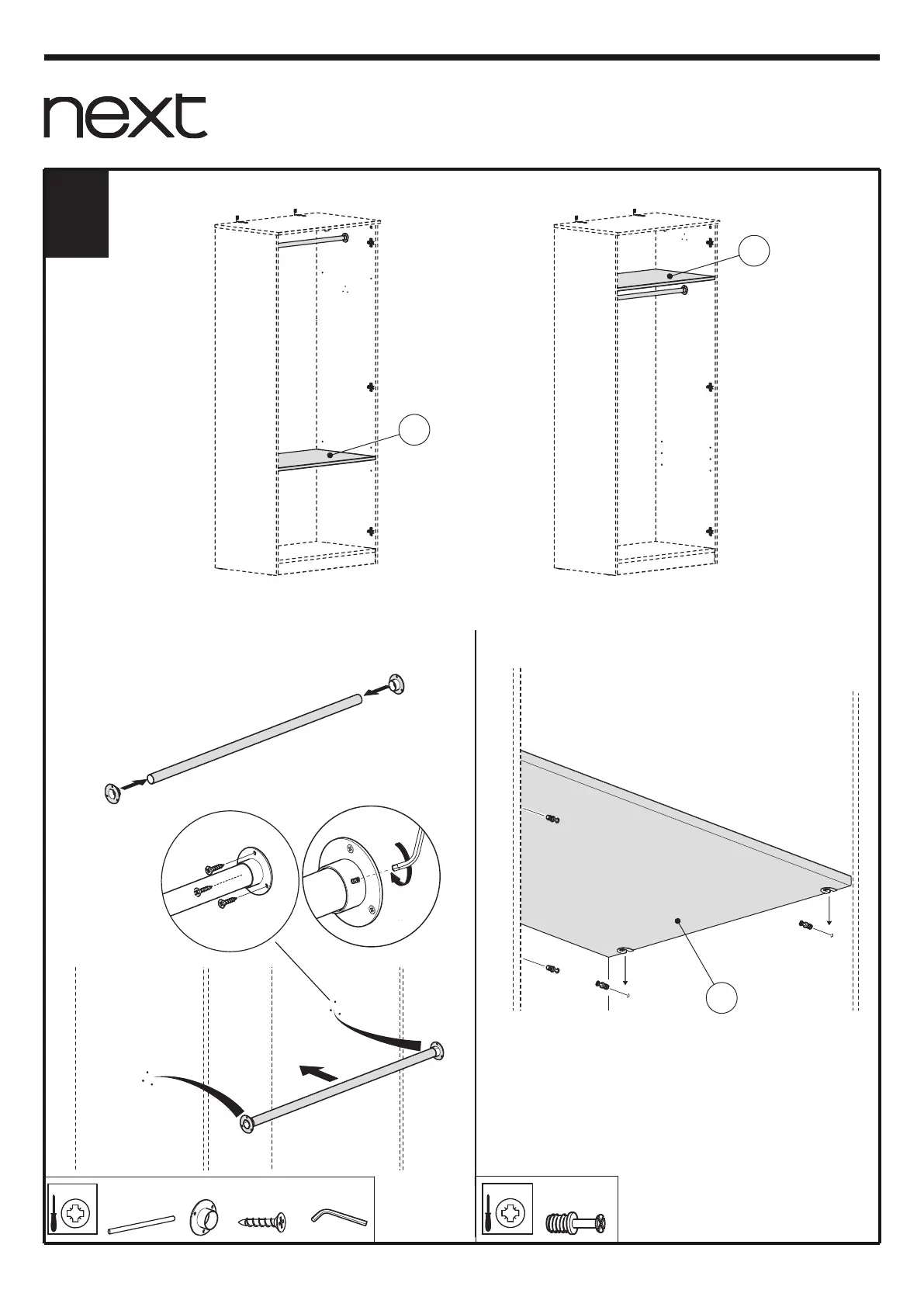 next