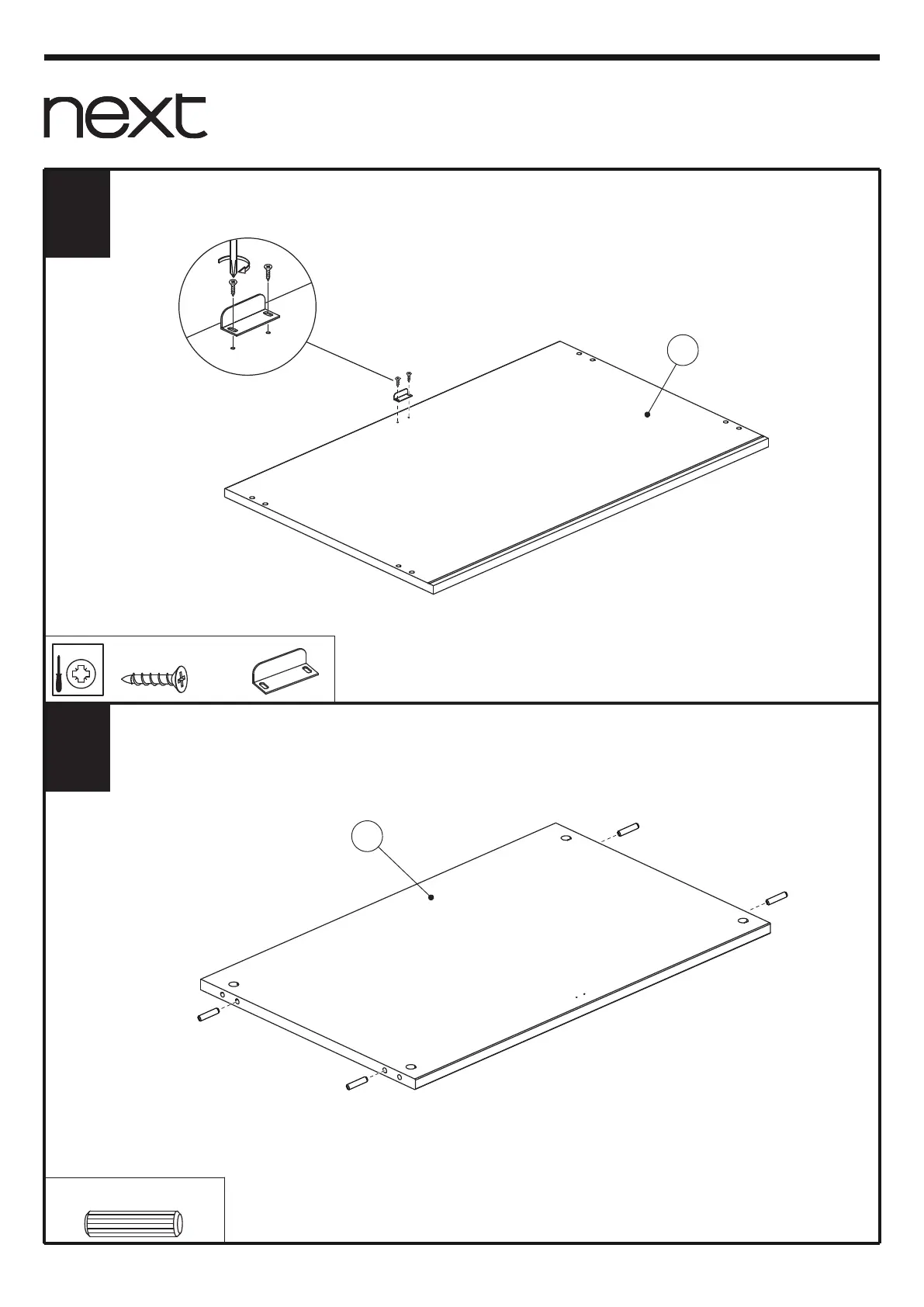 next