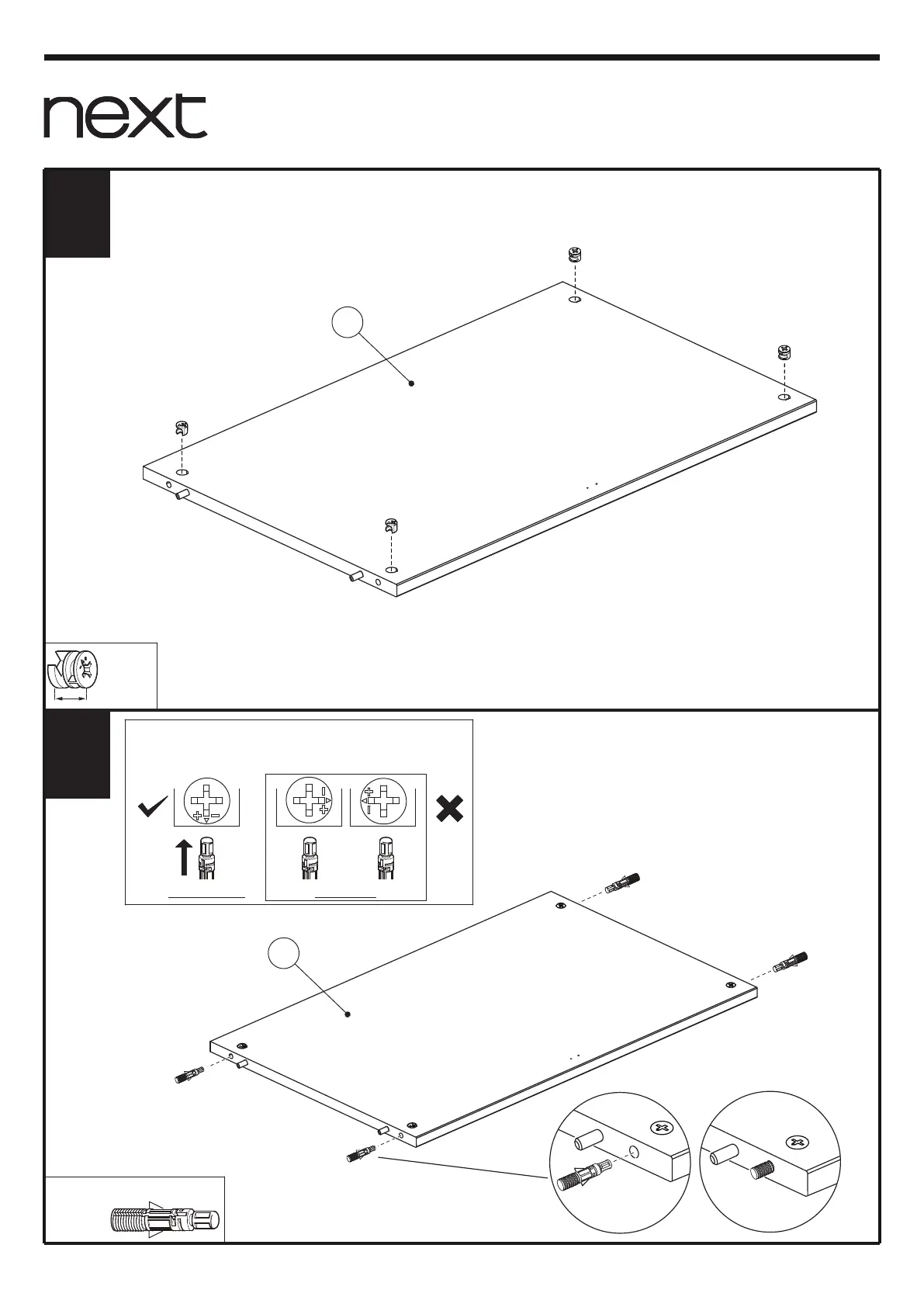 next