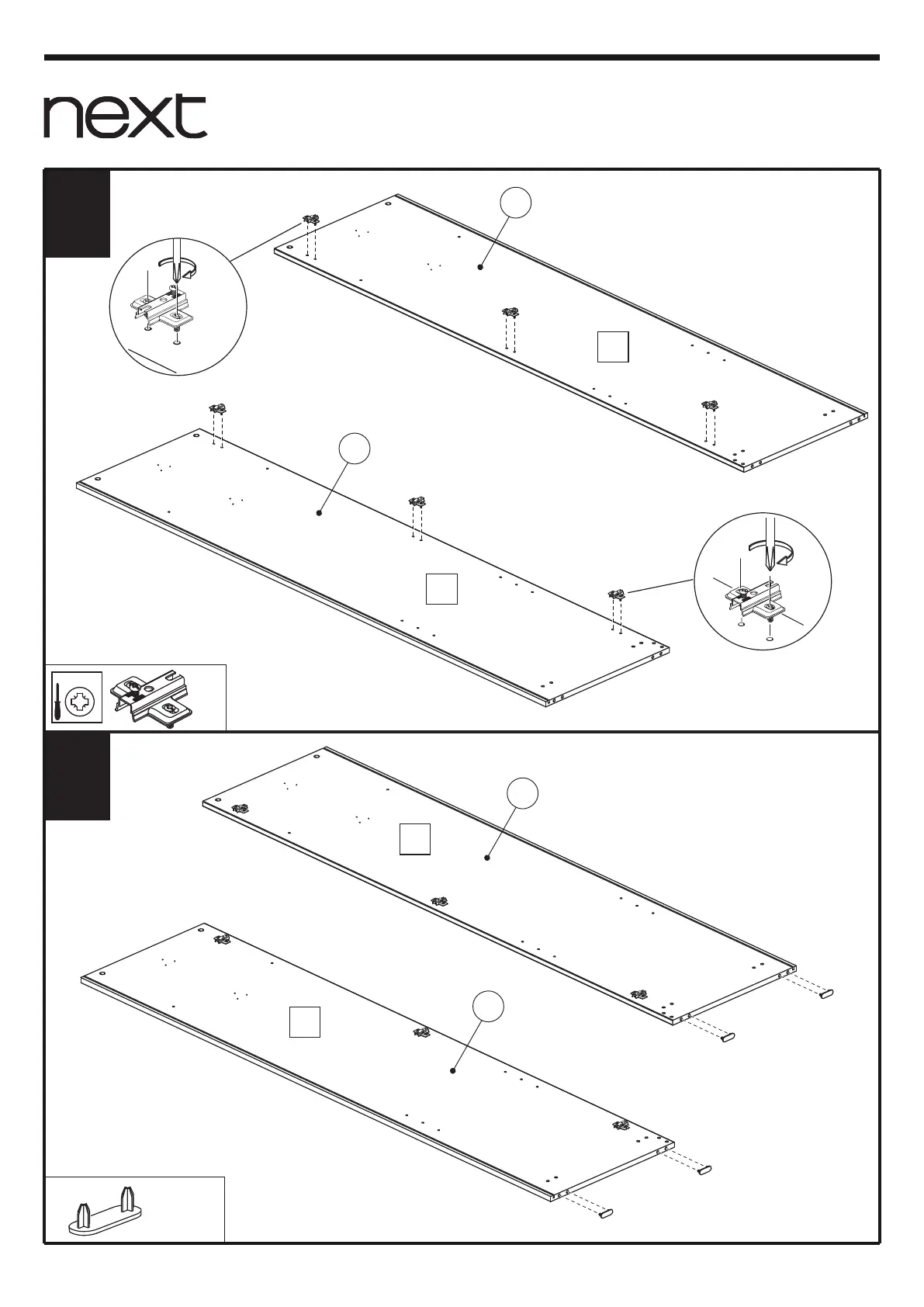 next