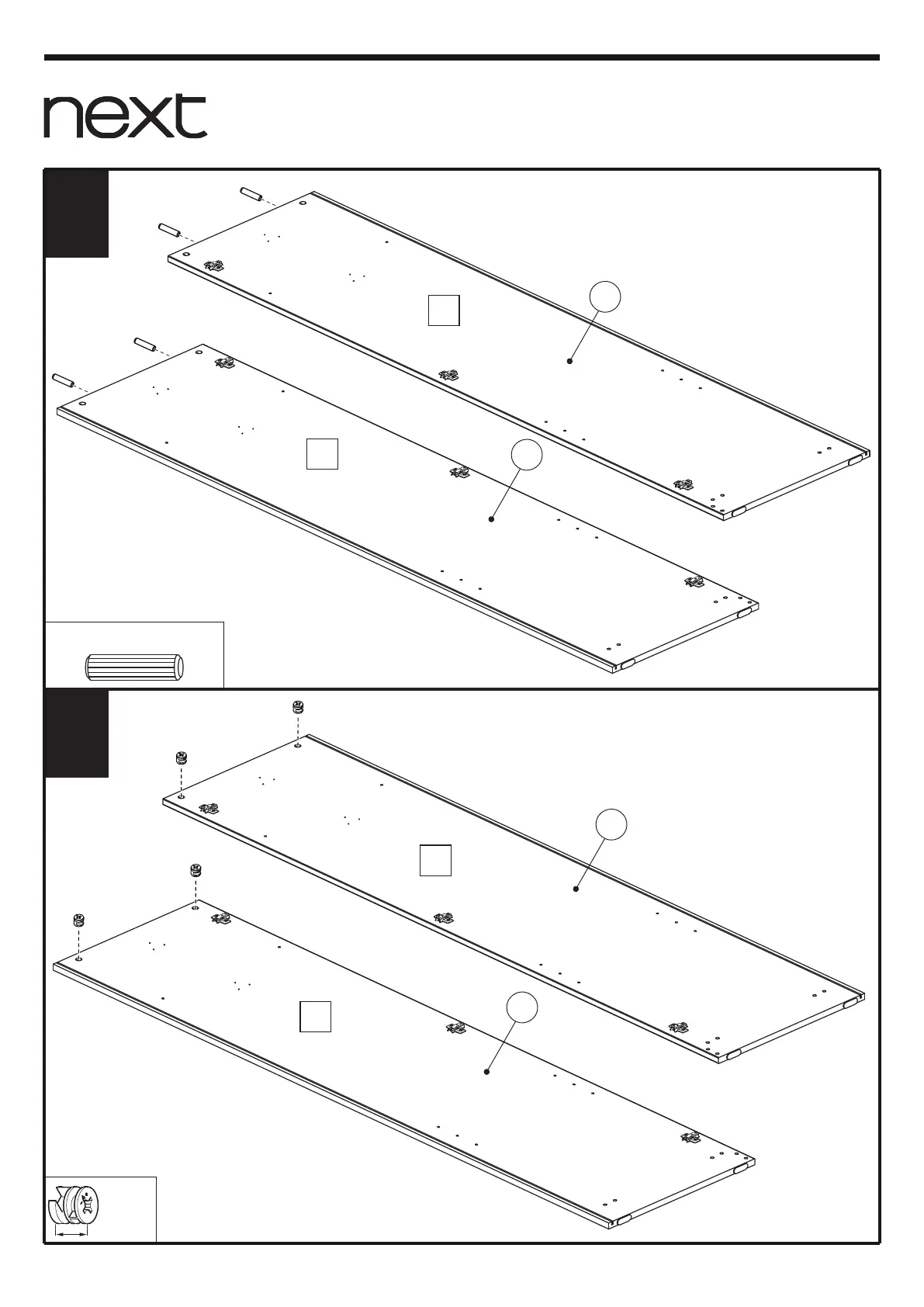 next