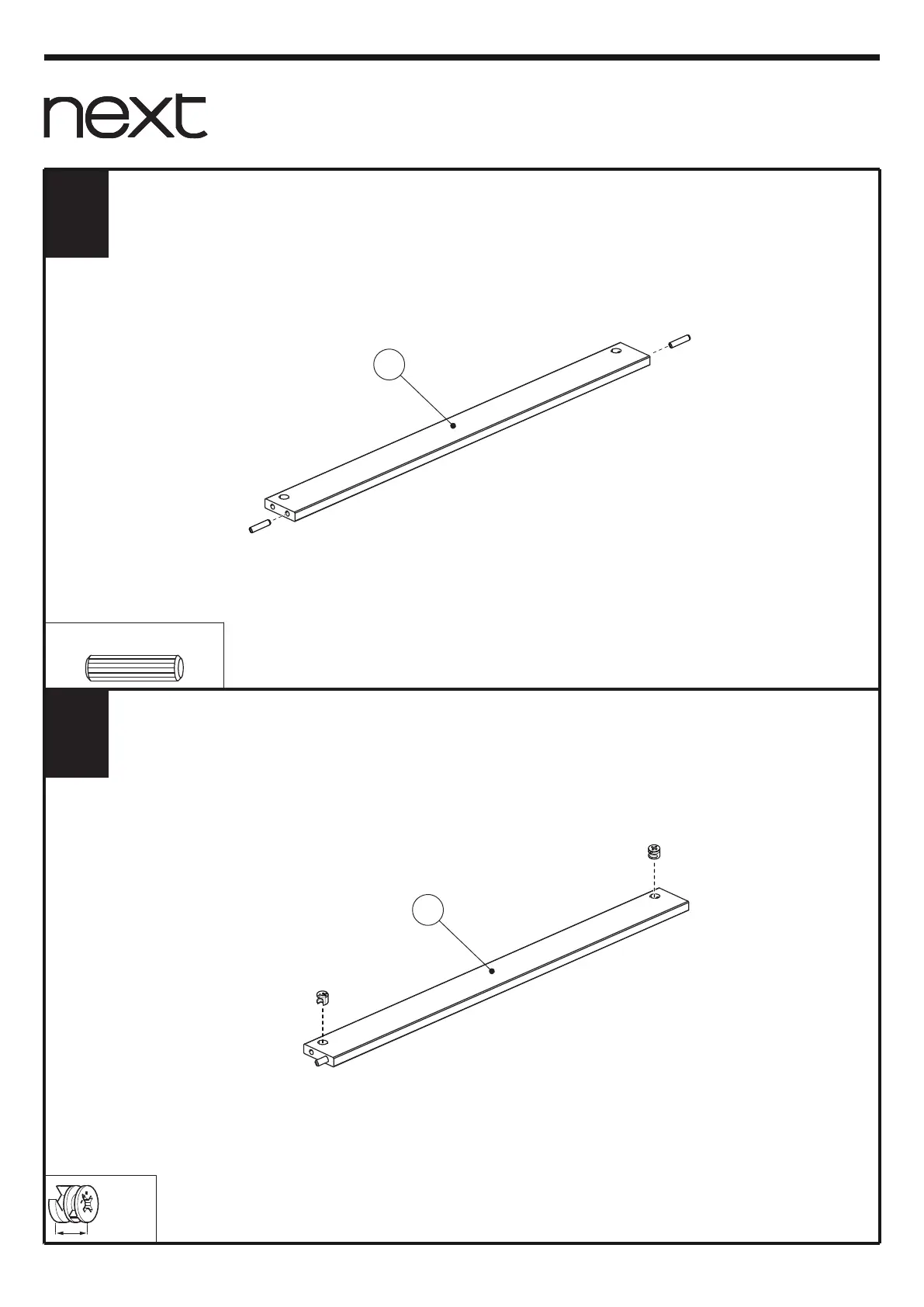 next