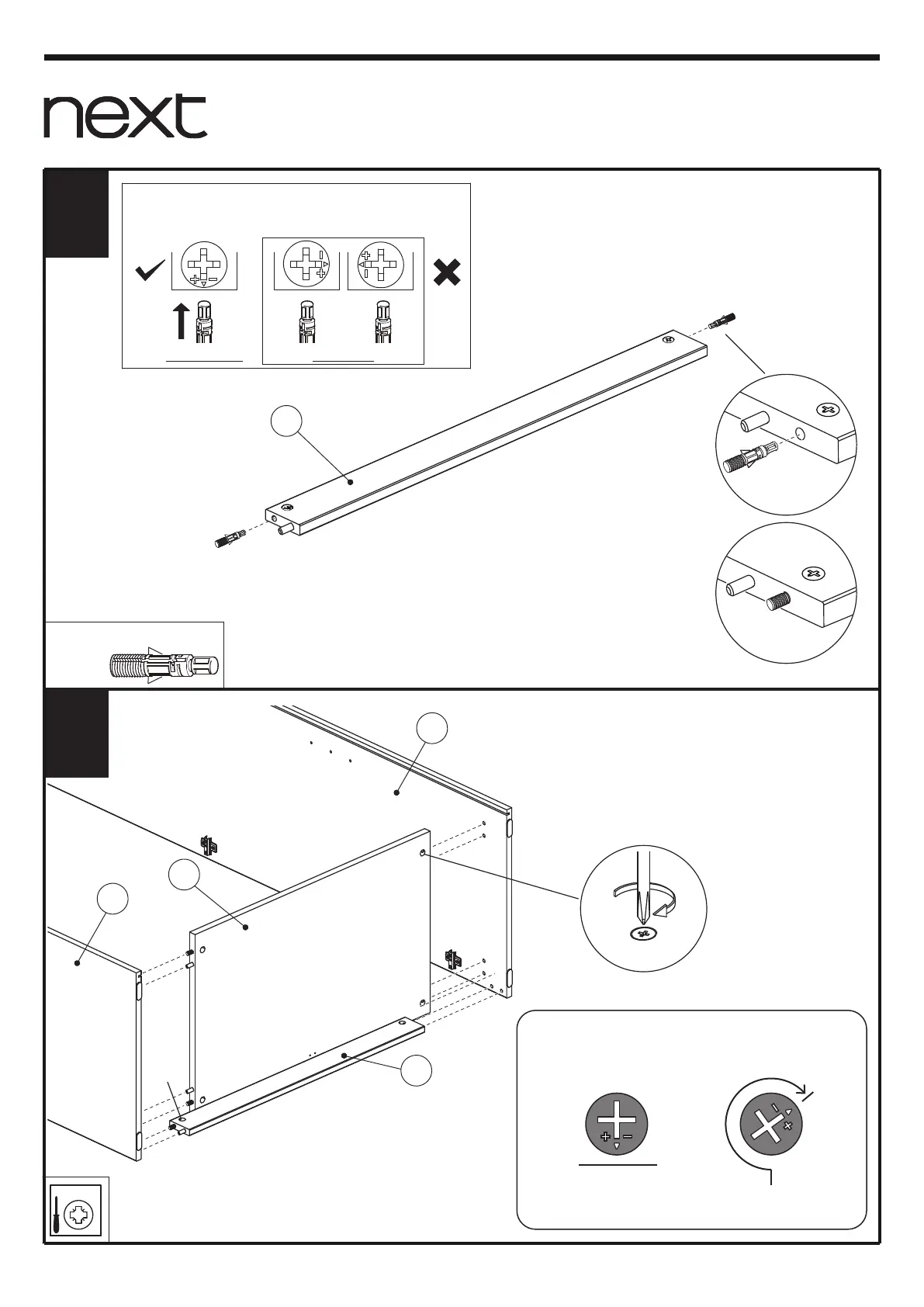 next