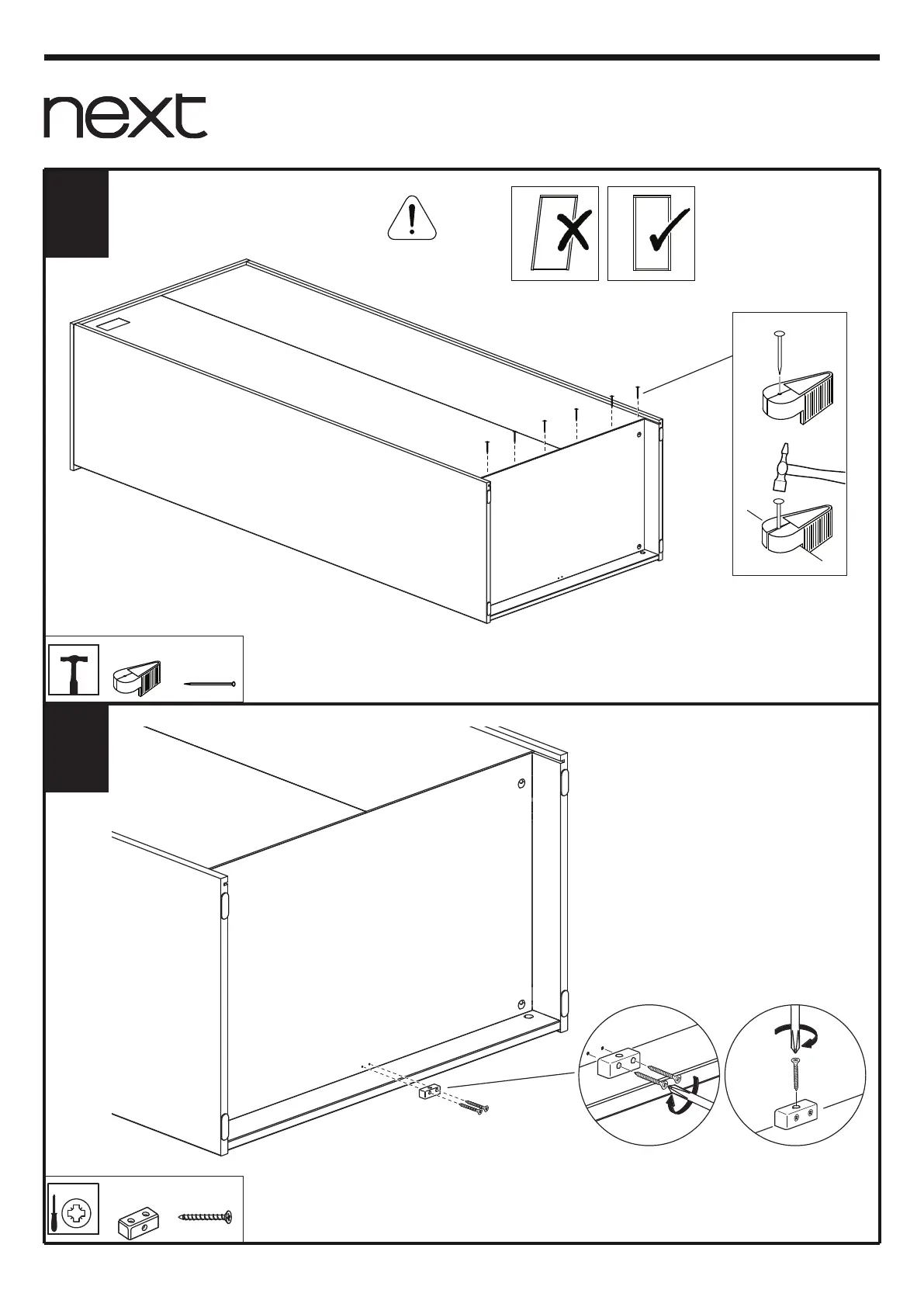 next