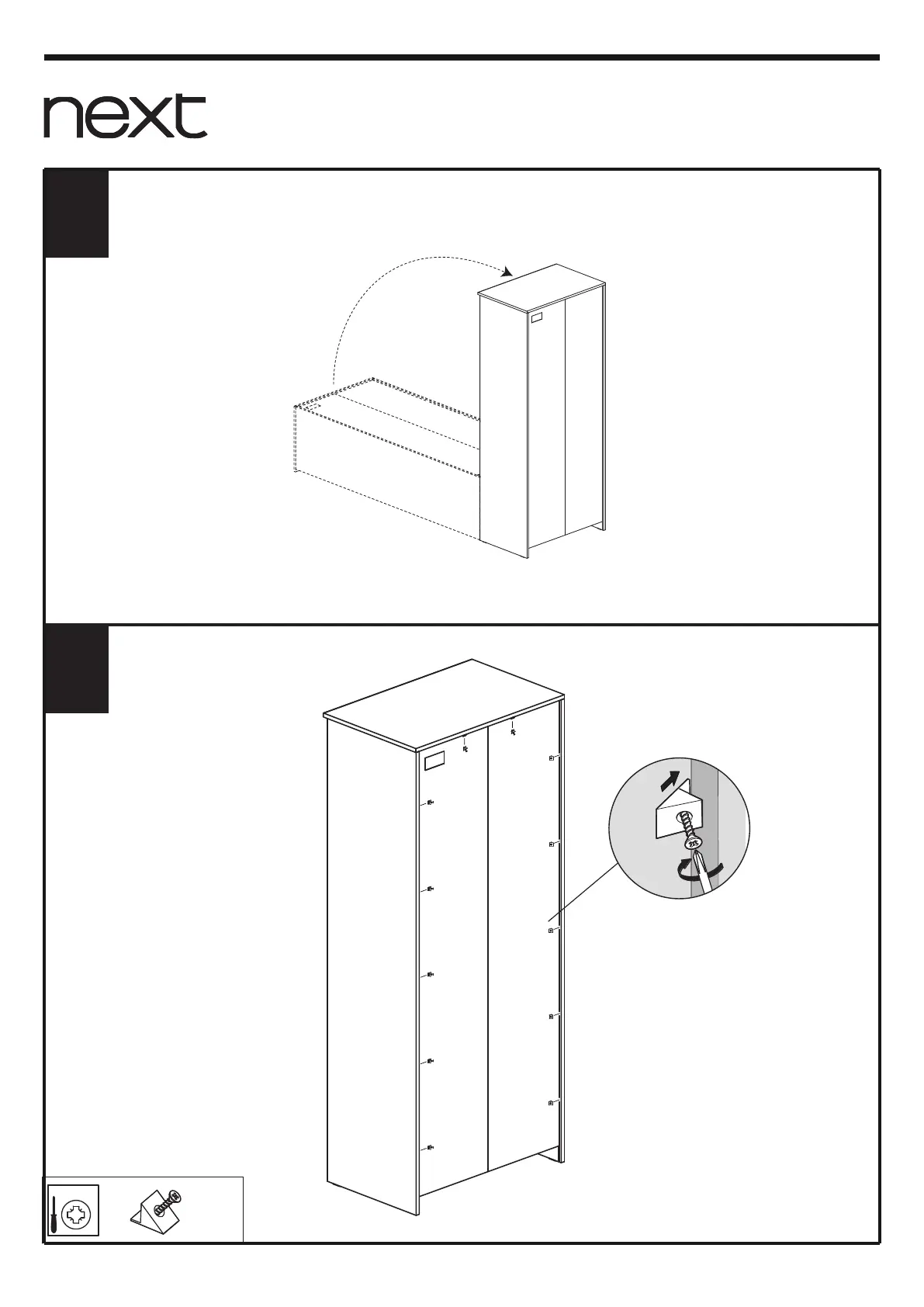 next