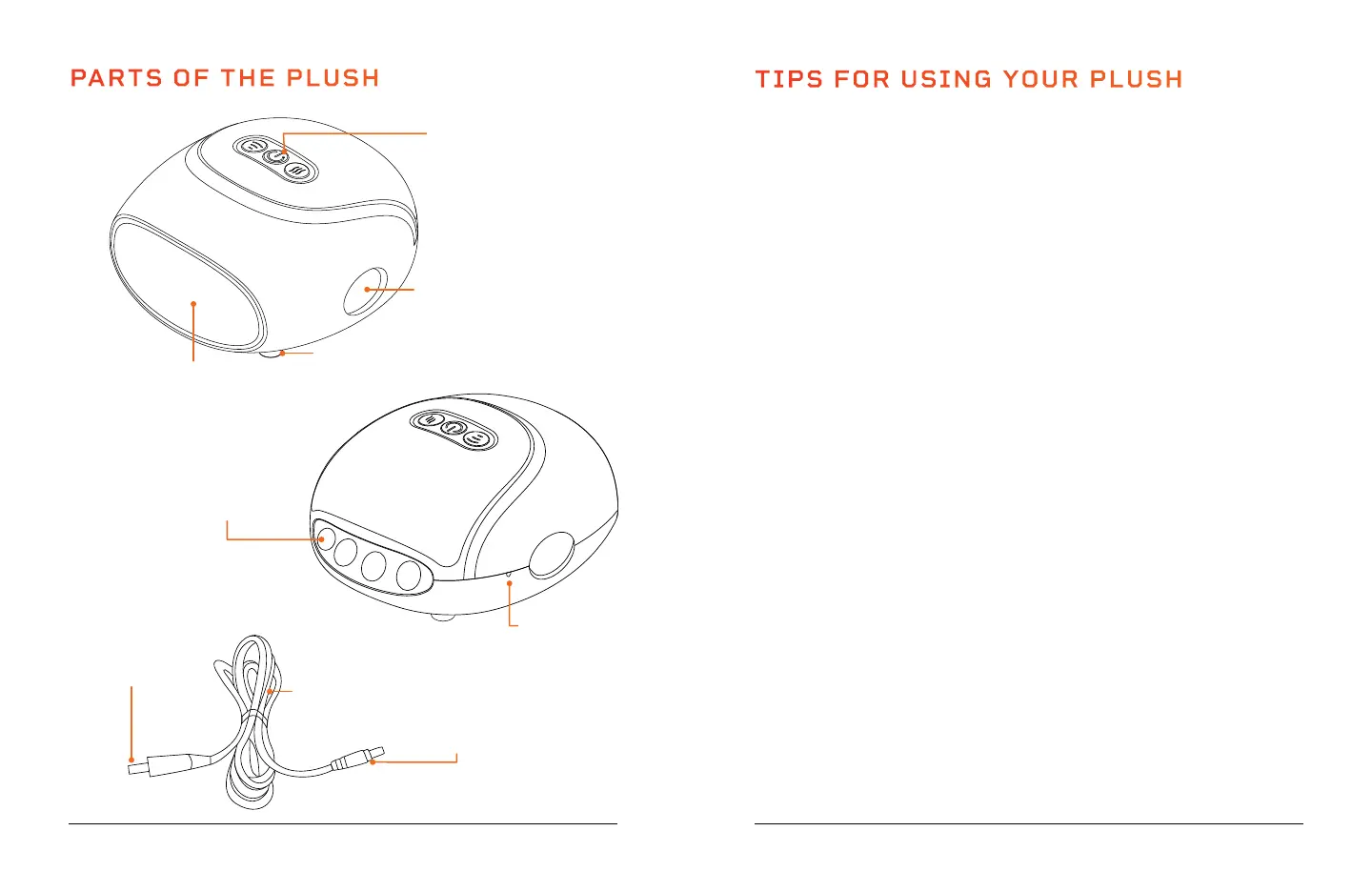 PARTS OF THE PLUSH

TIPS FOR USING YOUR PLUSH