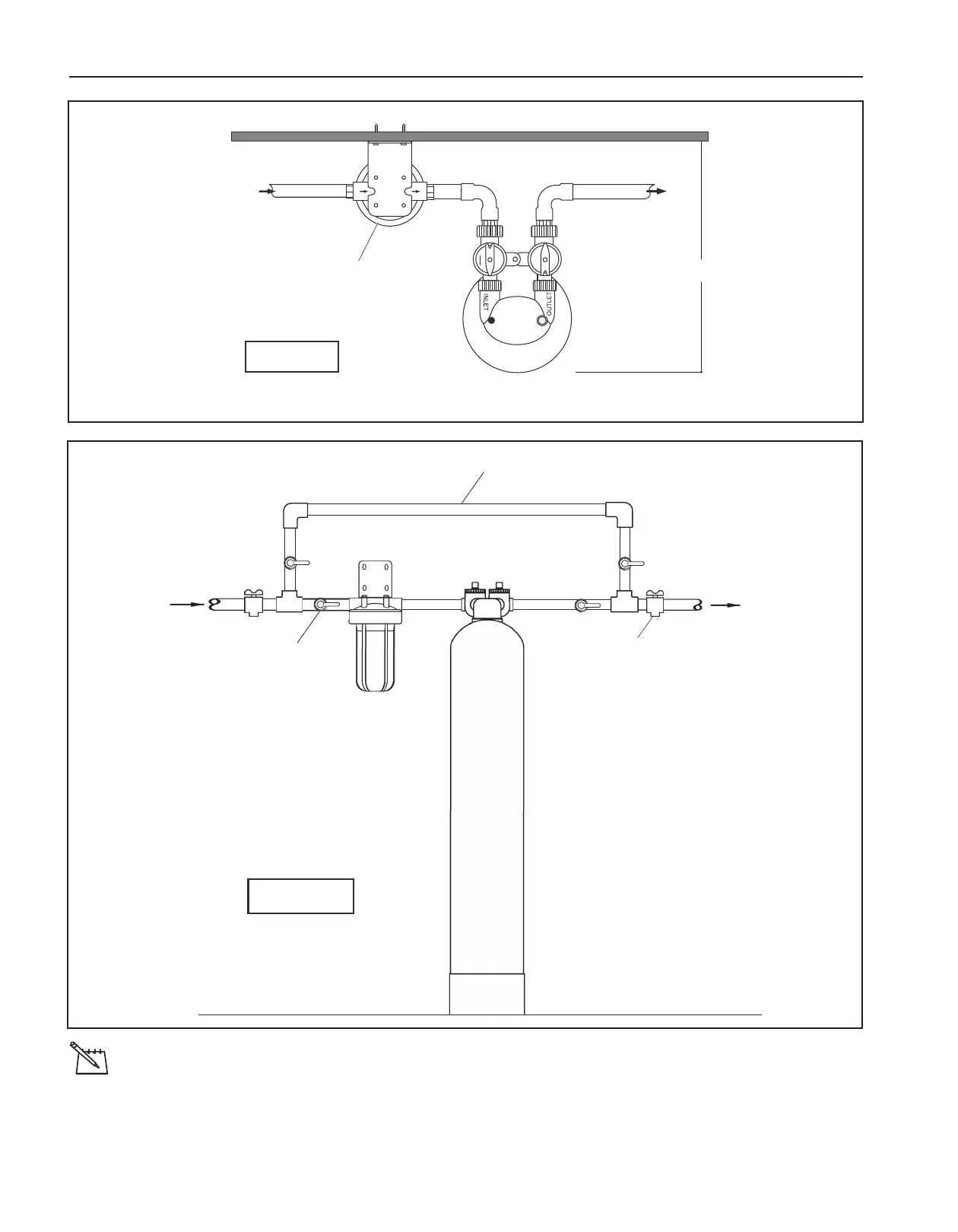 INLET

OUTLET