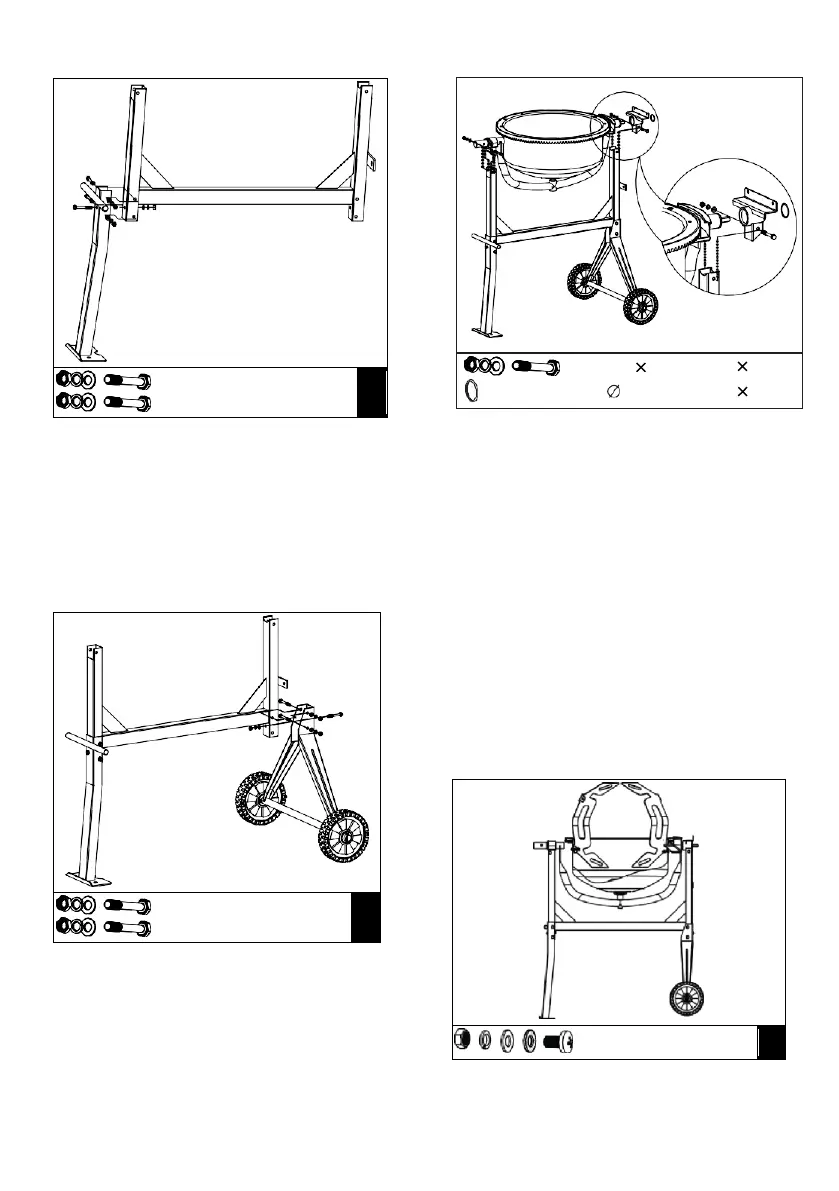 ×
×
∅
×