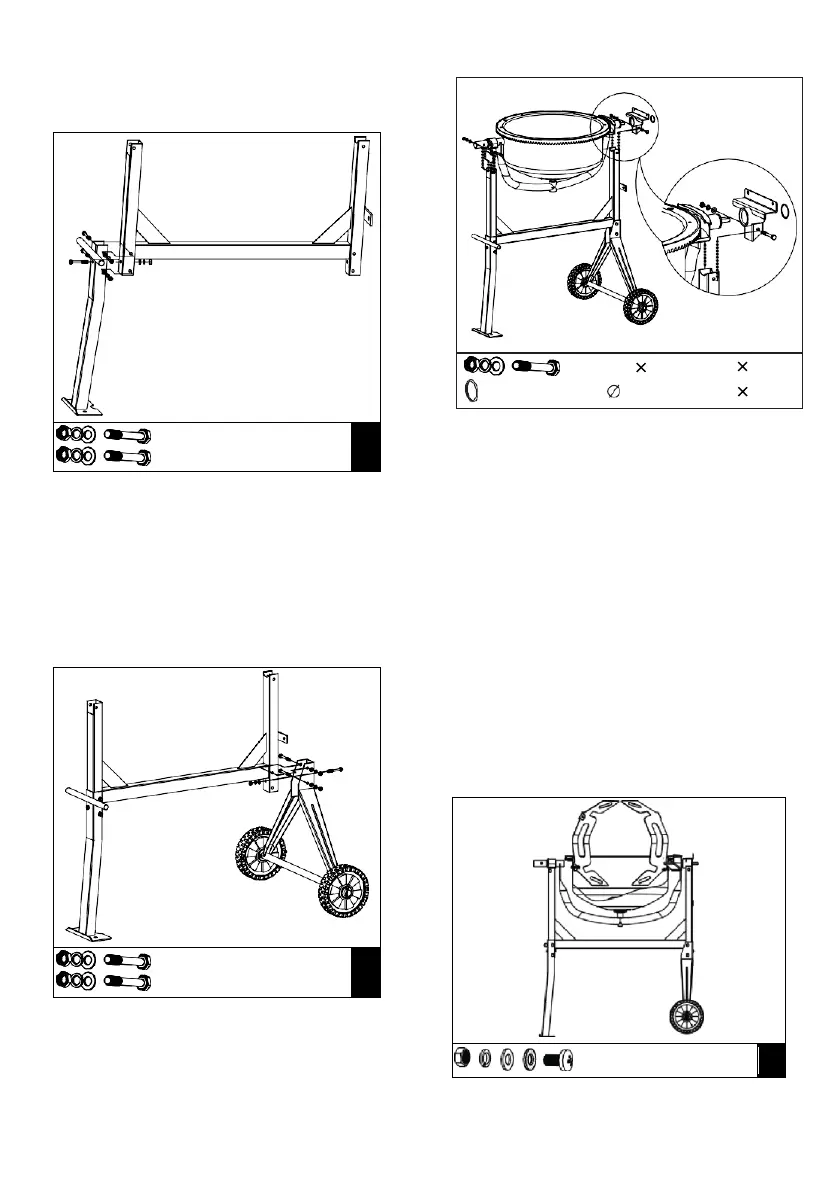 × ×
∅ ×