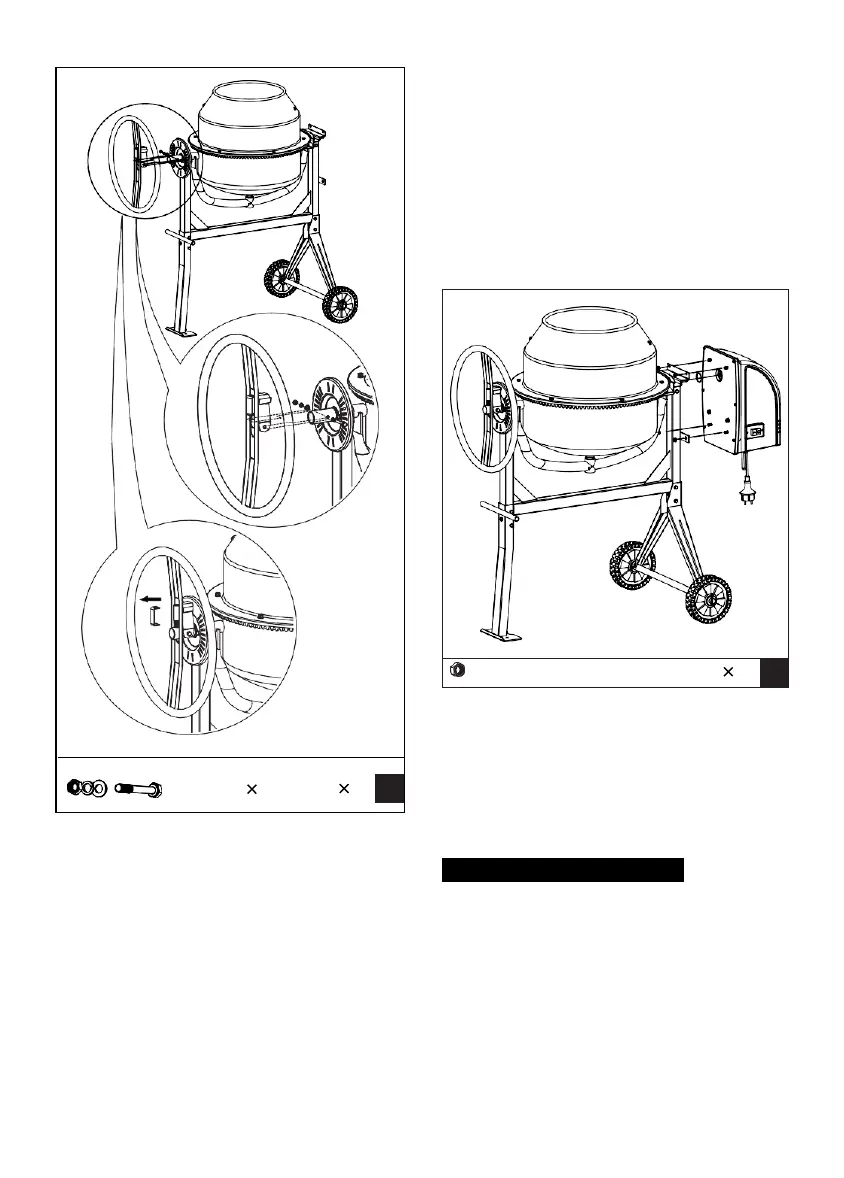 ×
×

×