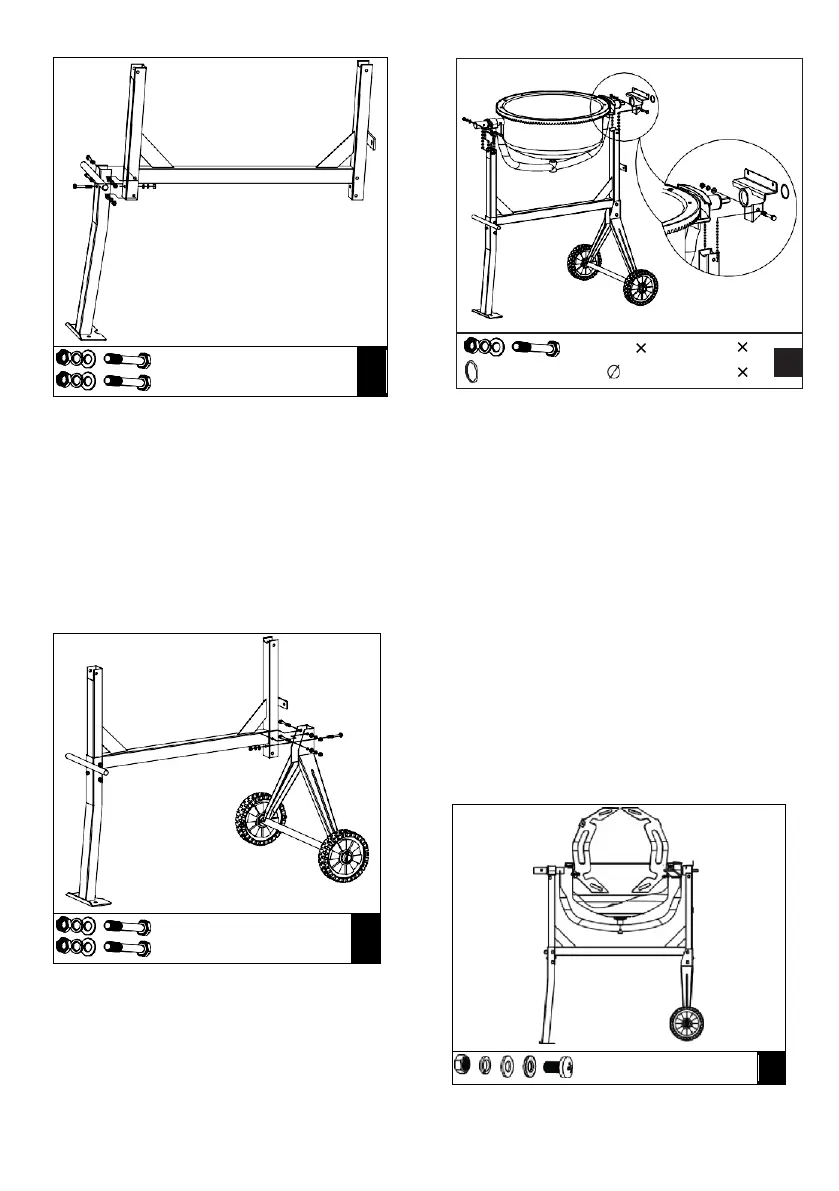 ×
×
∅
×