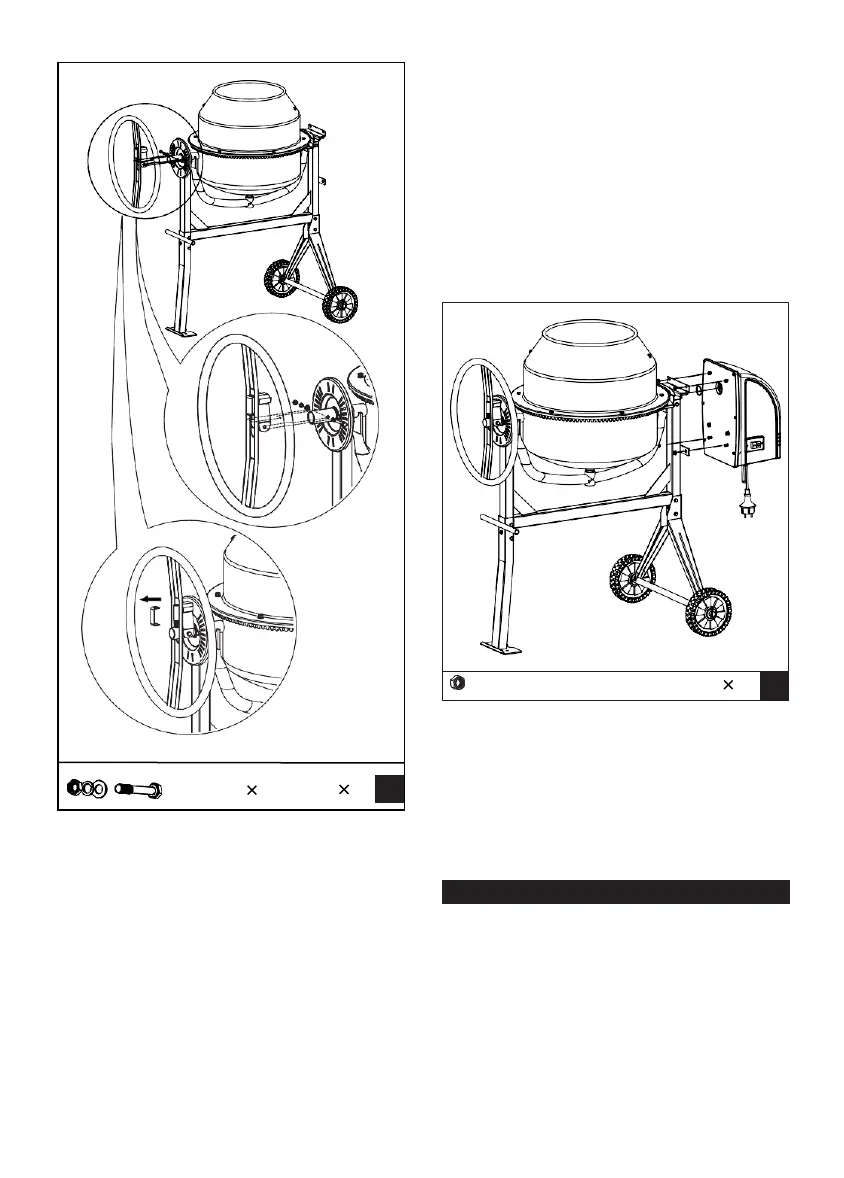 ×

×

×