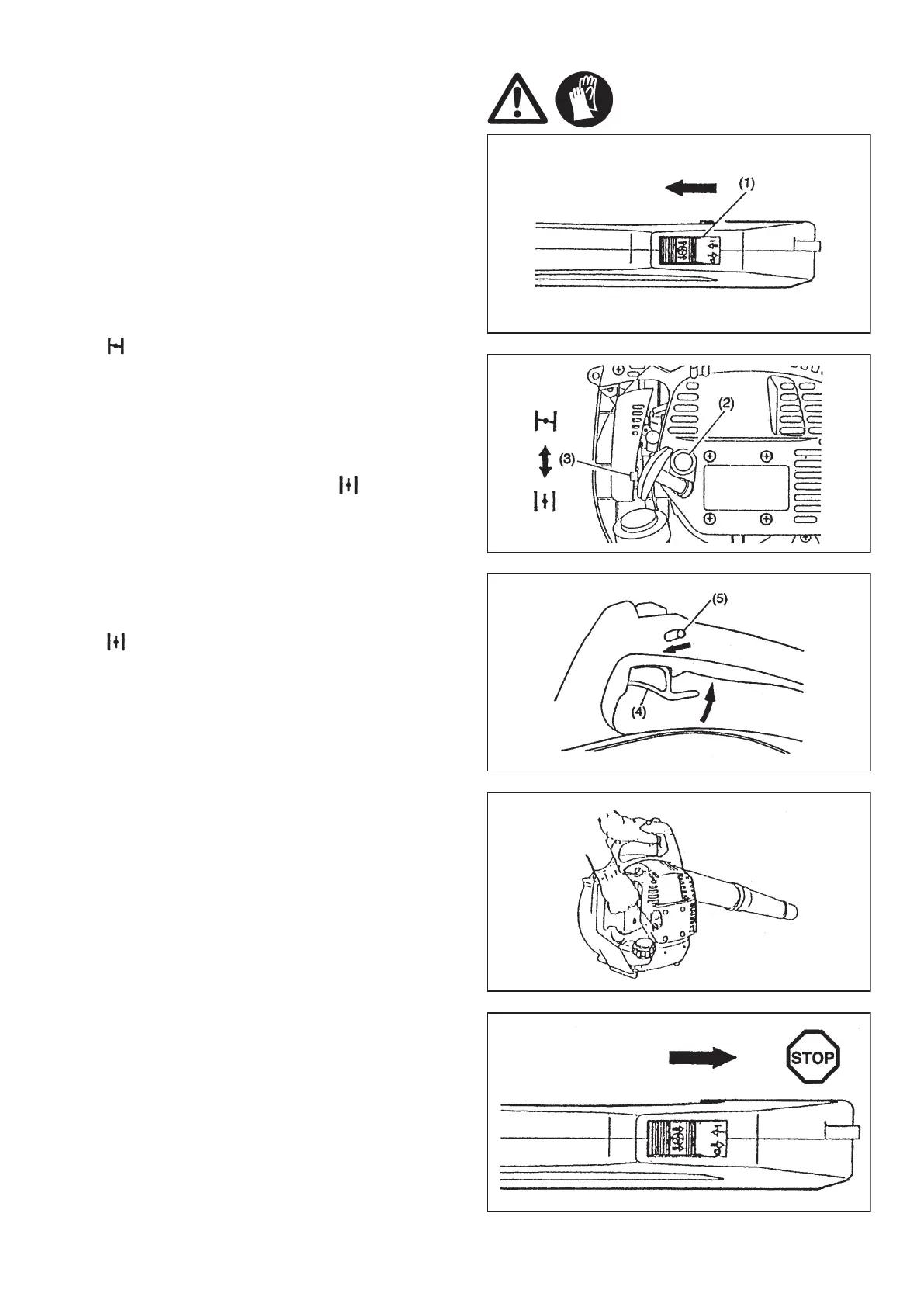 (1)

(2)

(3)

(5)

(4)

STOP