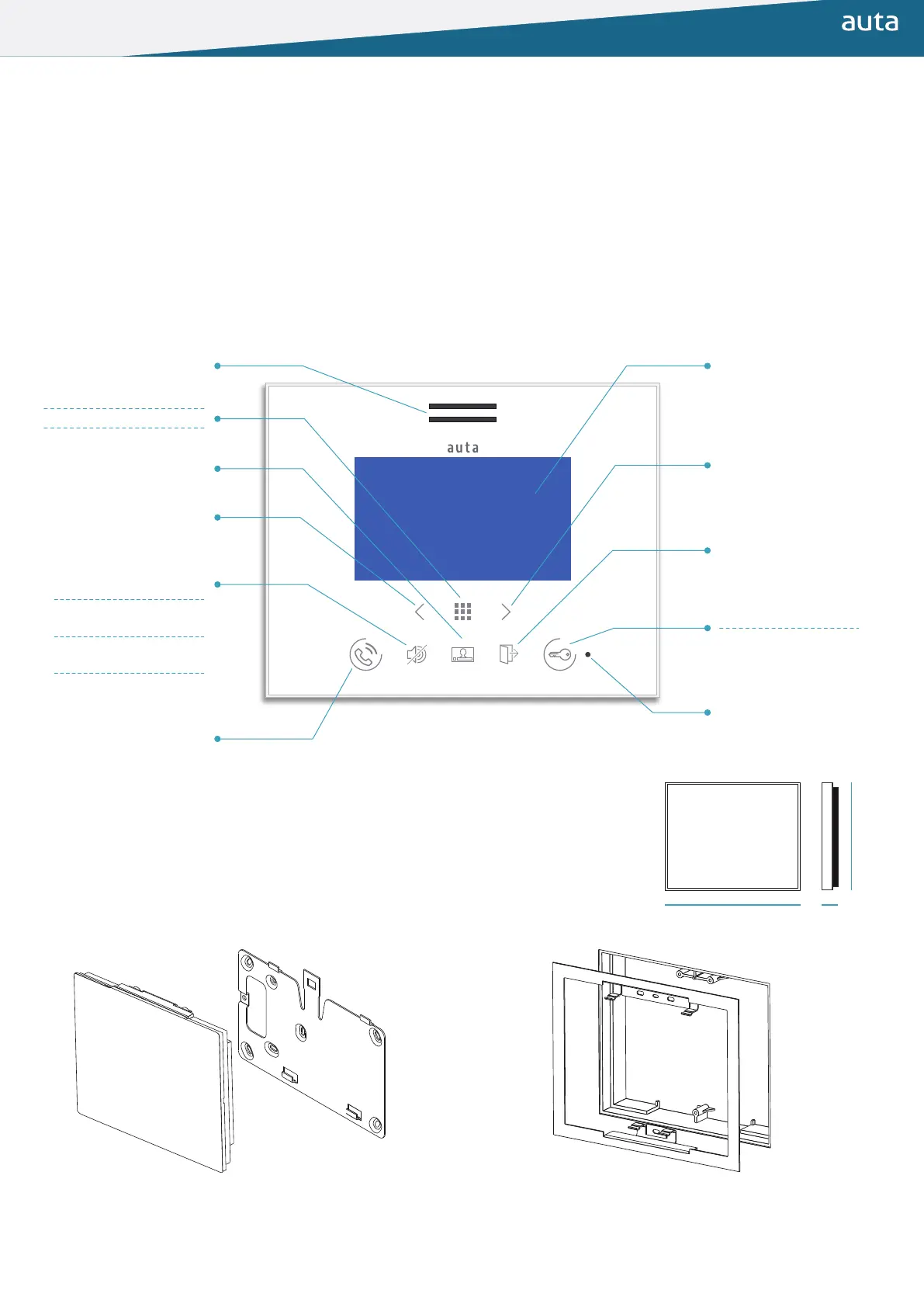 auta

auta