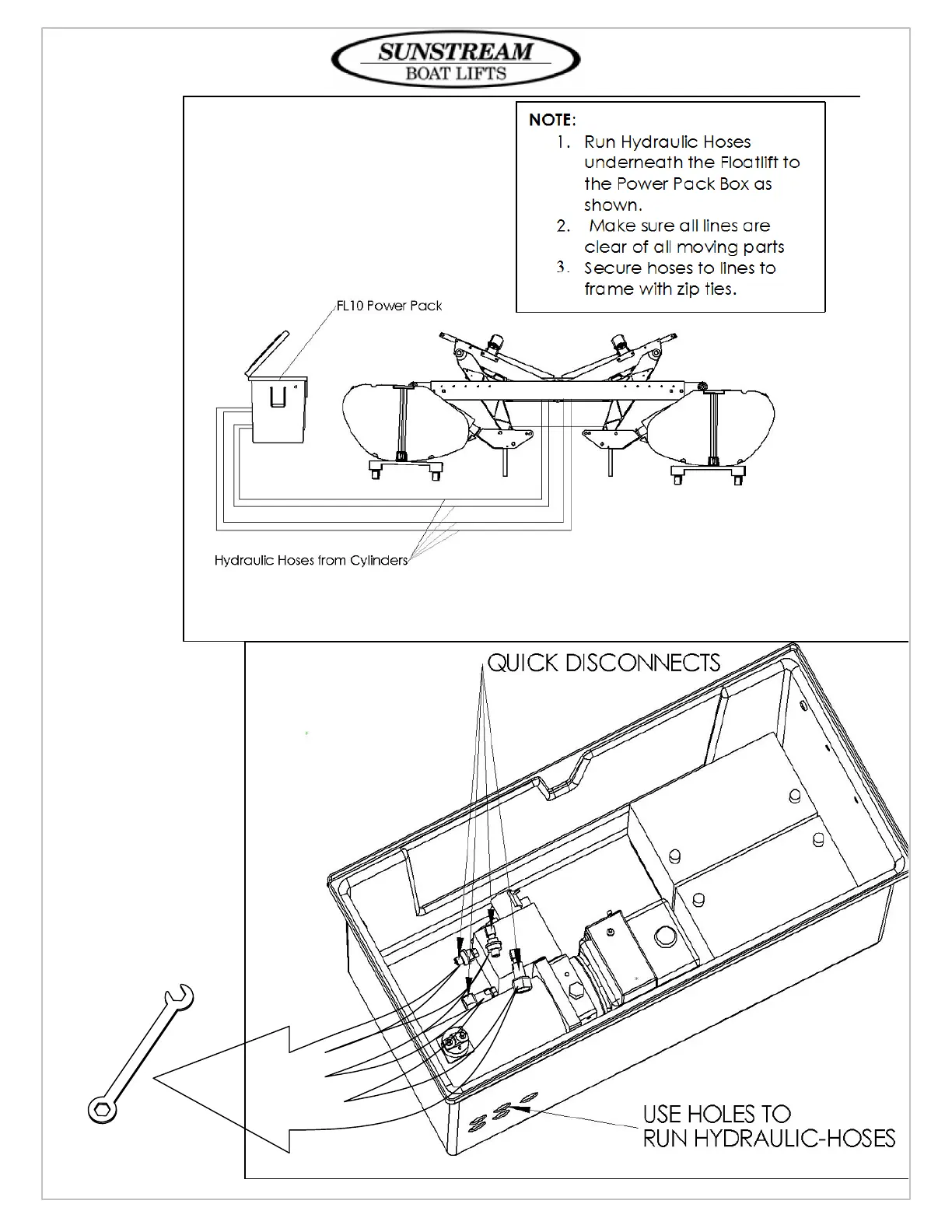 SUNSTREAM
BOAT LIFTS

NOTE:
1. Run Hydraulic Hoses underneath the Floatlift to the Power Pack Box as shown.
2. Make sure all lines are clear of all moving parts
3. Secure hoses to lines to frame with zip ties.

FL10 Power Pack

Hydraulic Hoses from Cylinders

QUICK DISCONNECTS

USE HOLES TO
RUN HYDRAULIC-HOSES