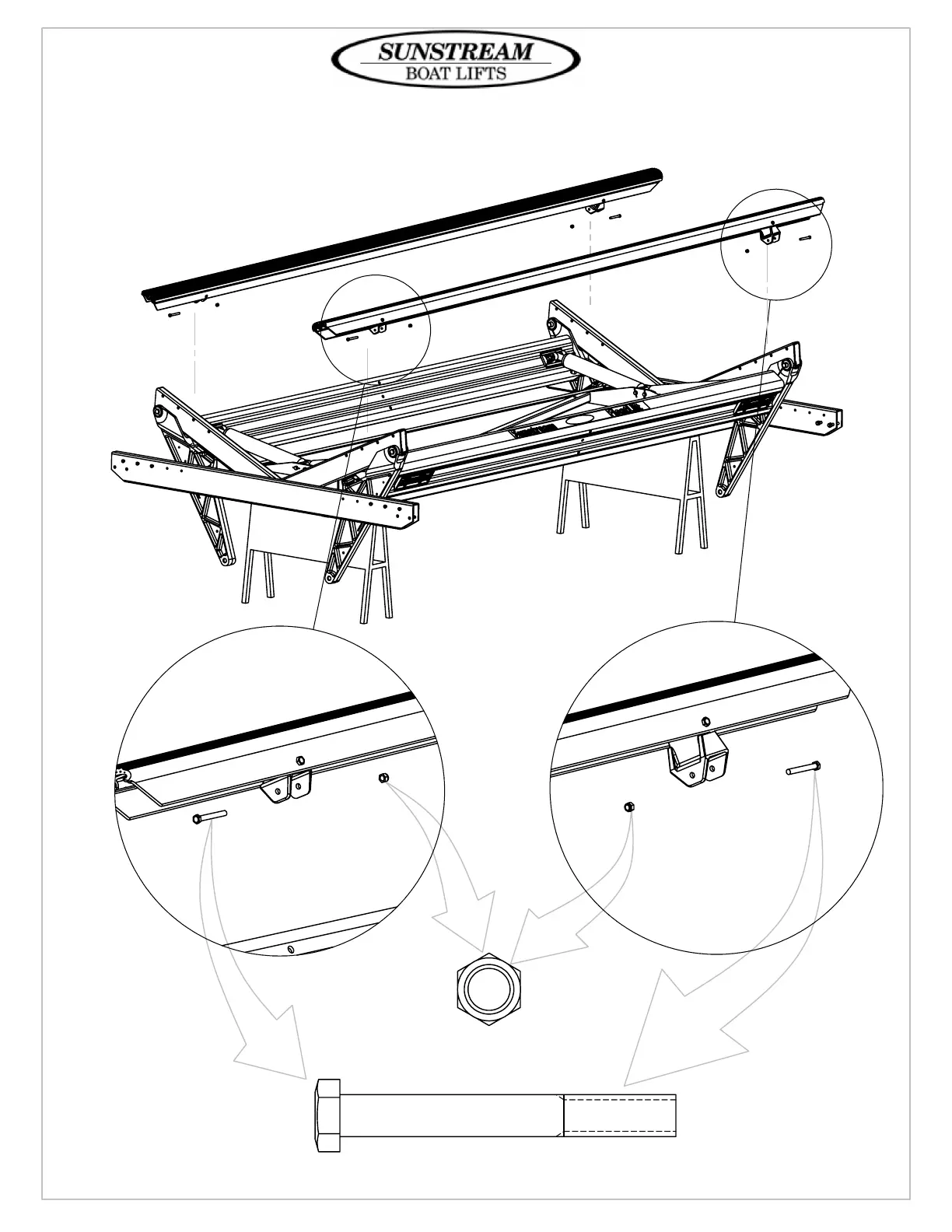 SUNSTREAM
BOAT LIFTS