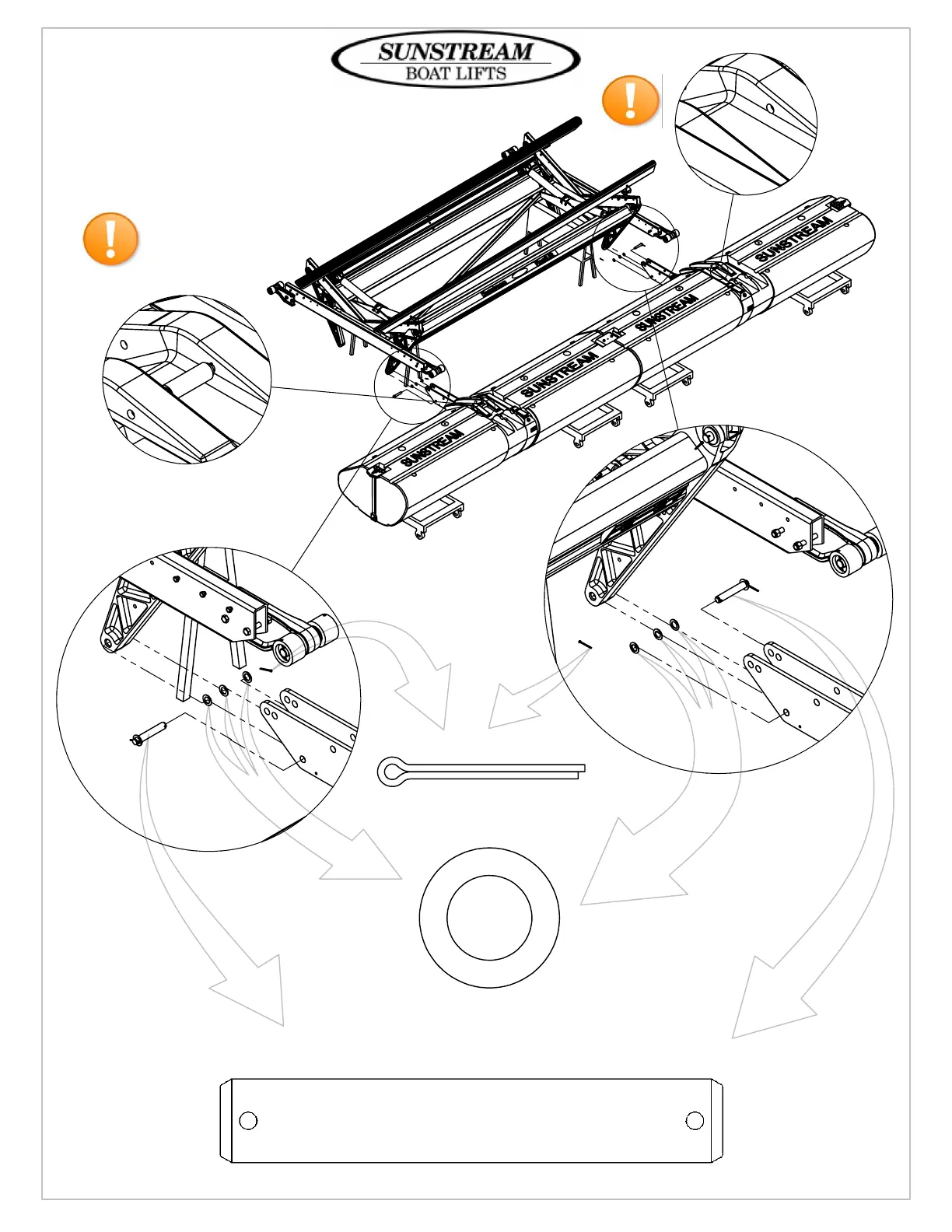 SUNSTREAM
BOAT LIFTS

SUNSTREAM
SUNSTREAM
SUNSTREAM
SUNSTREAM