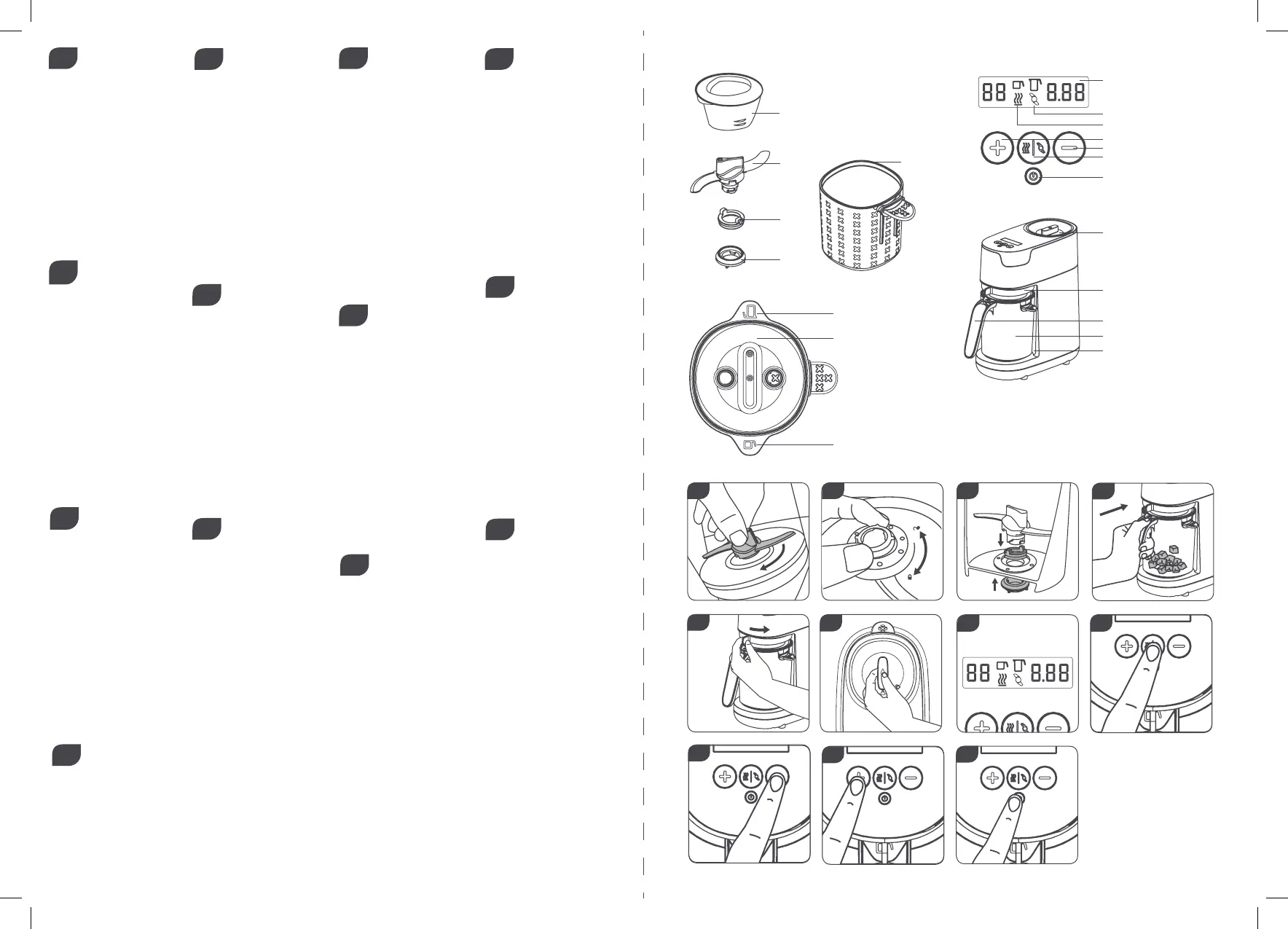 88 8.88

88 8.88