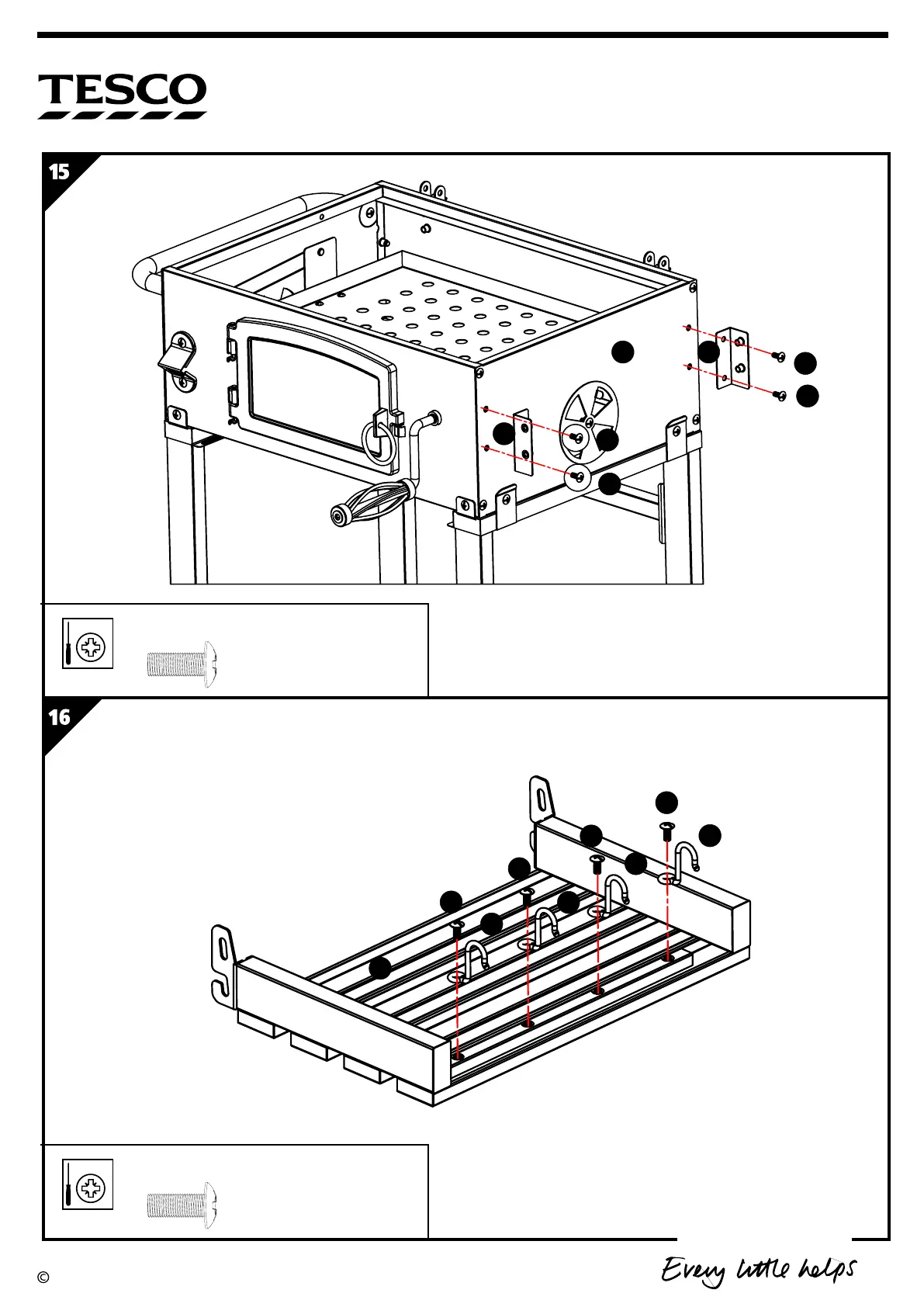 TESCO

15

16

©

Every little helps