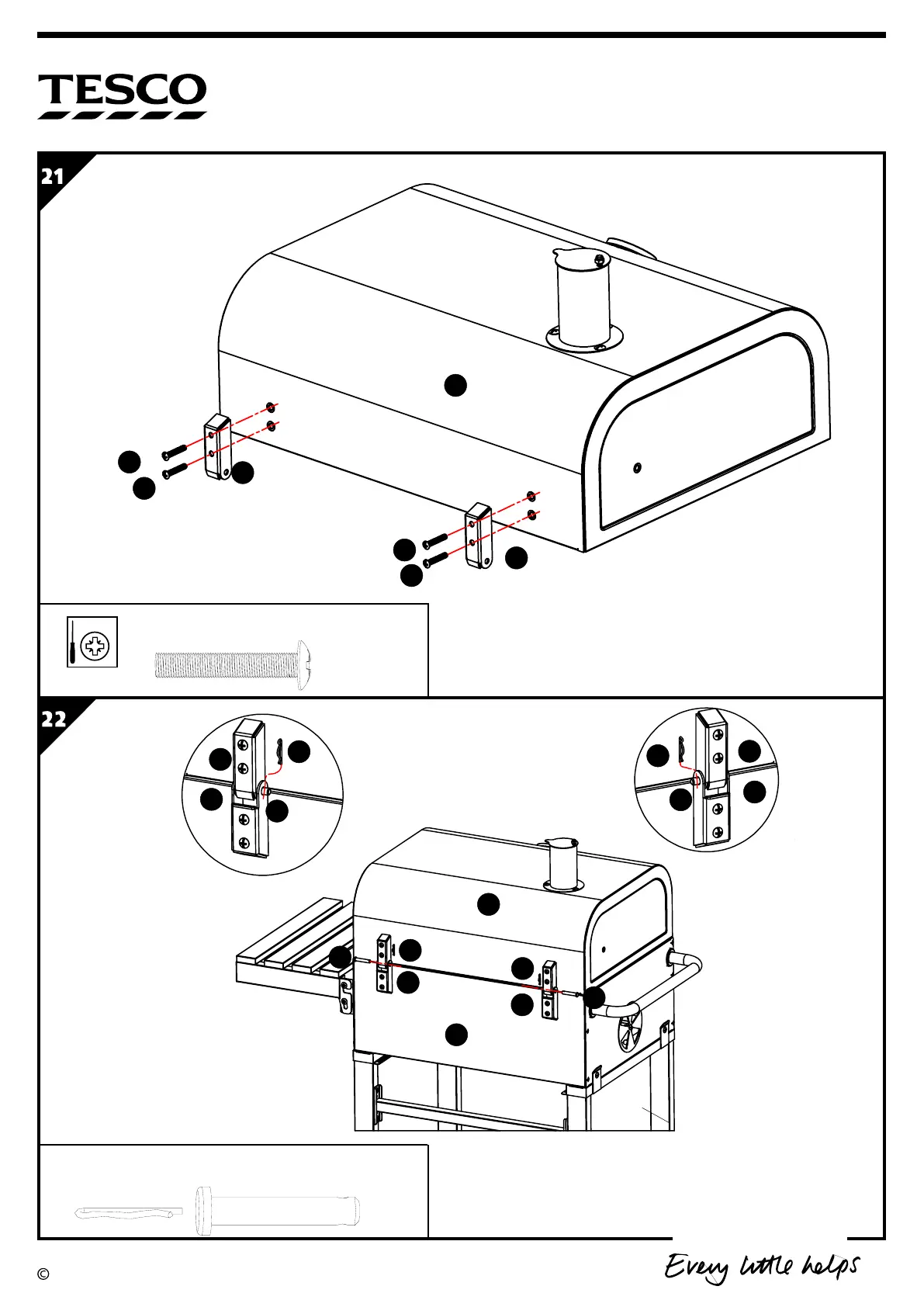 TESCO

21

22

©

Every little helps