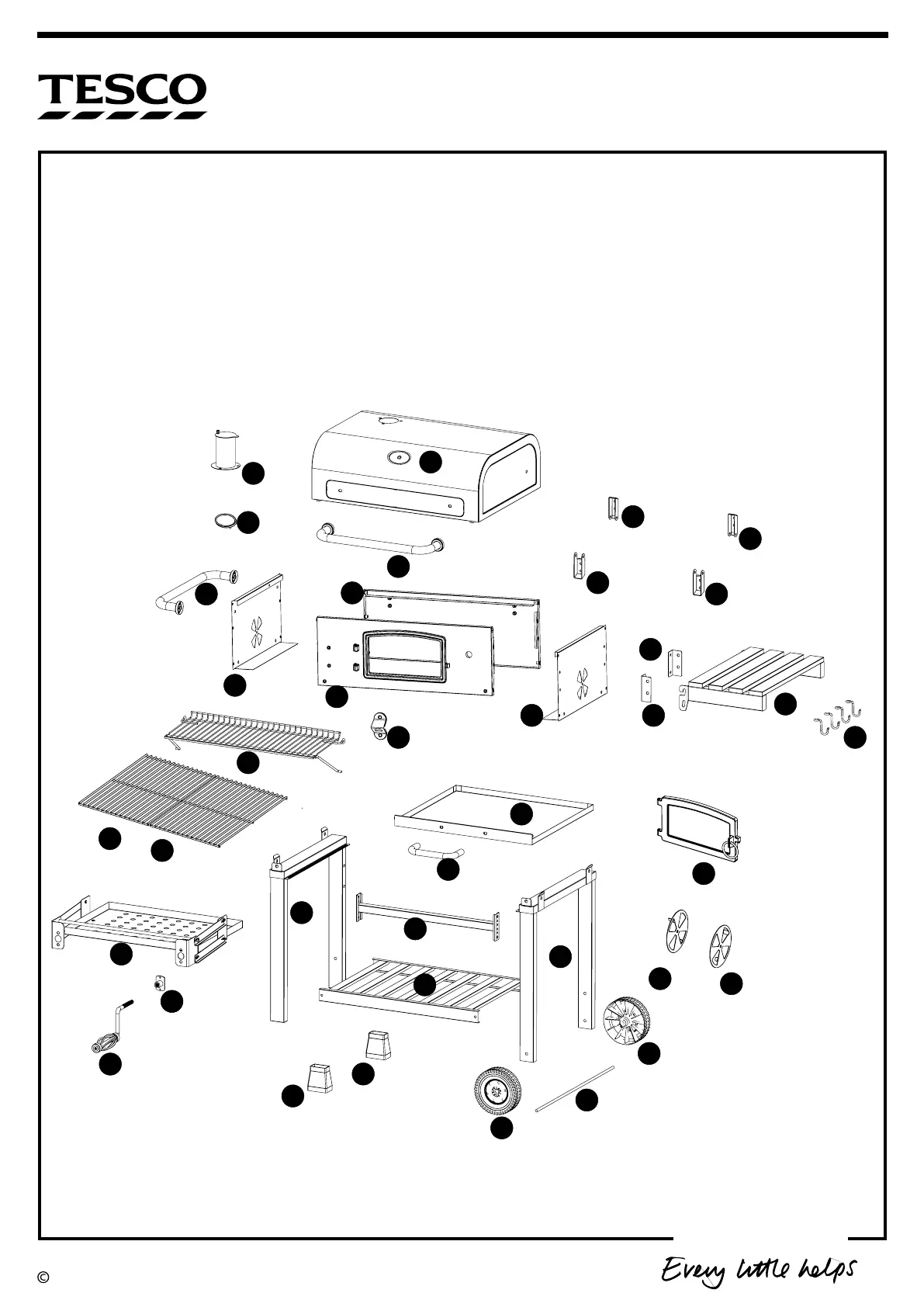 TESCO

©

Every little helps