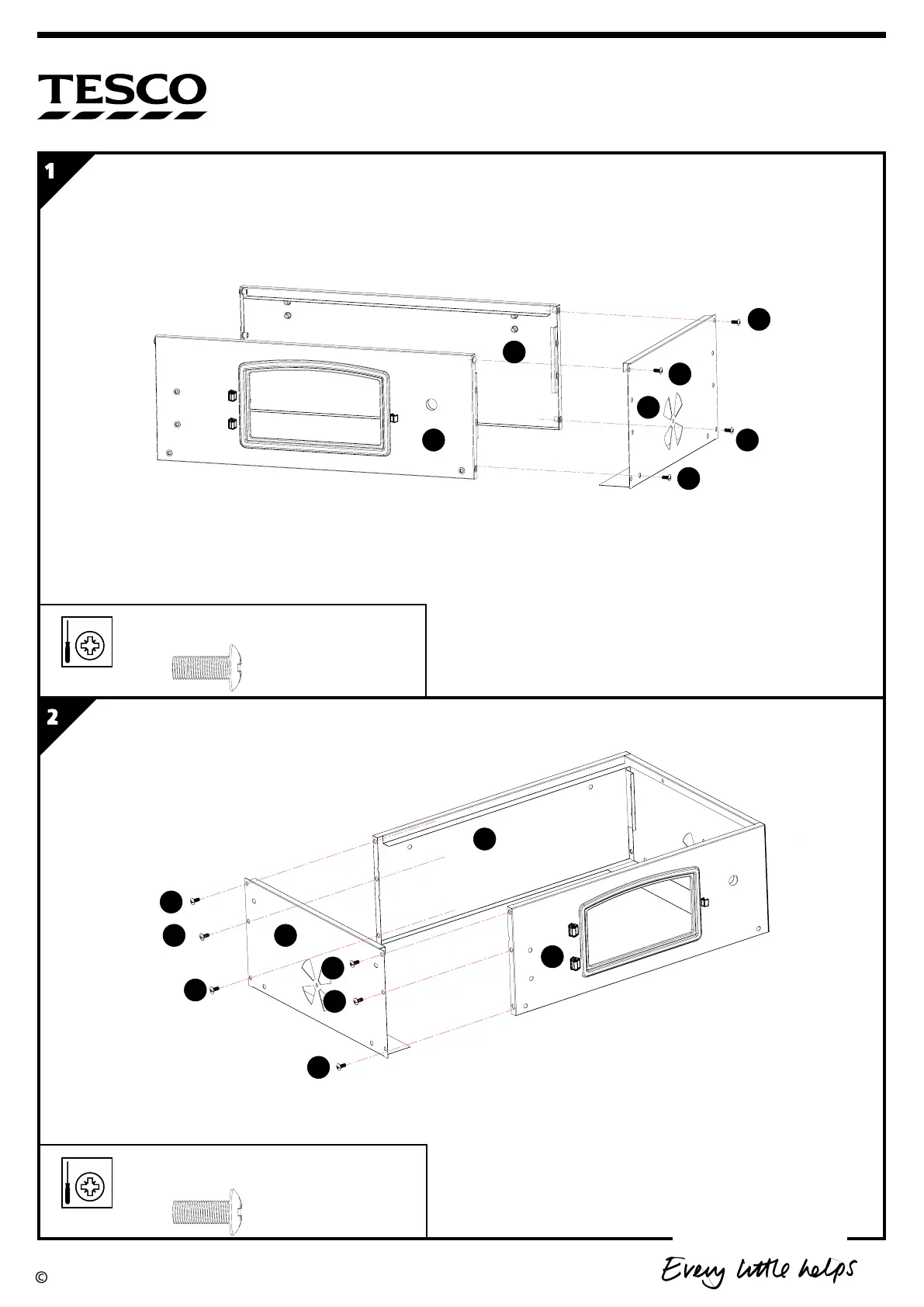 TESCO

1

2

©

Every little helps