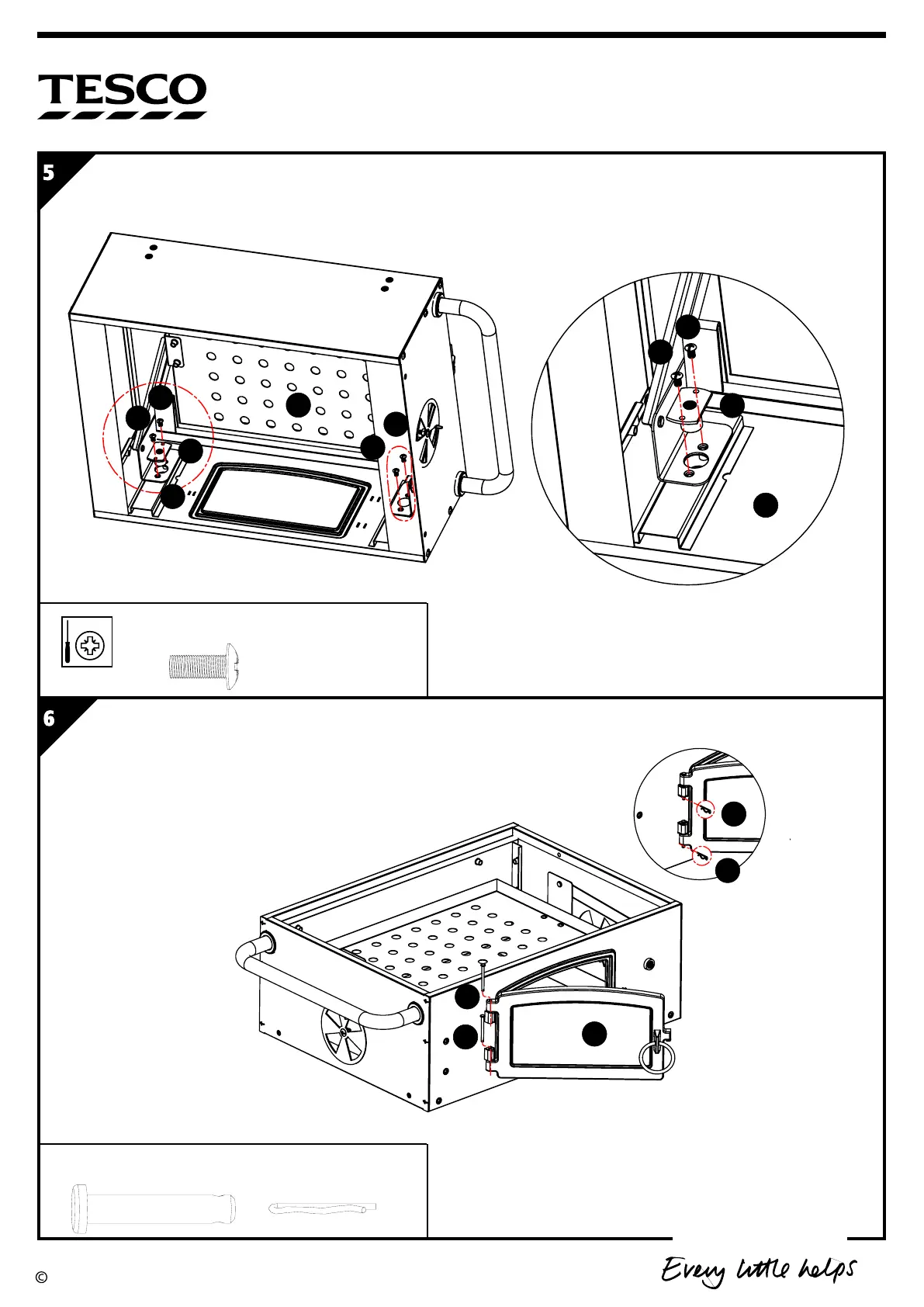 TESCO

5

6

©

Every little helps