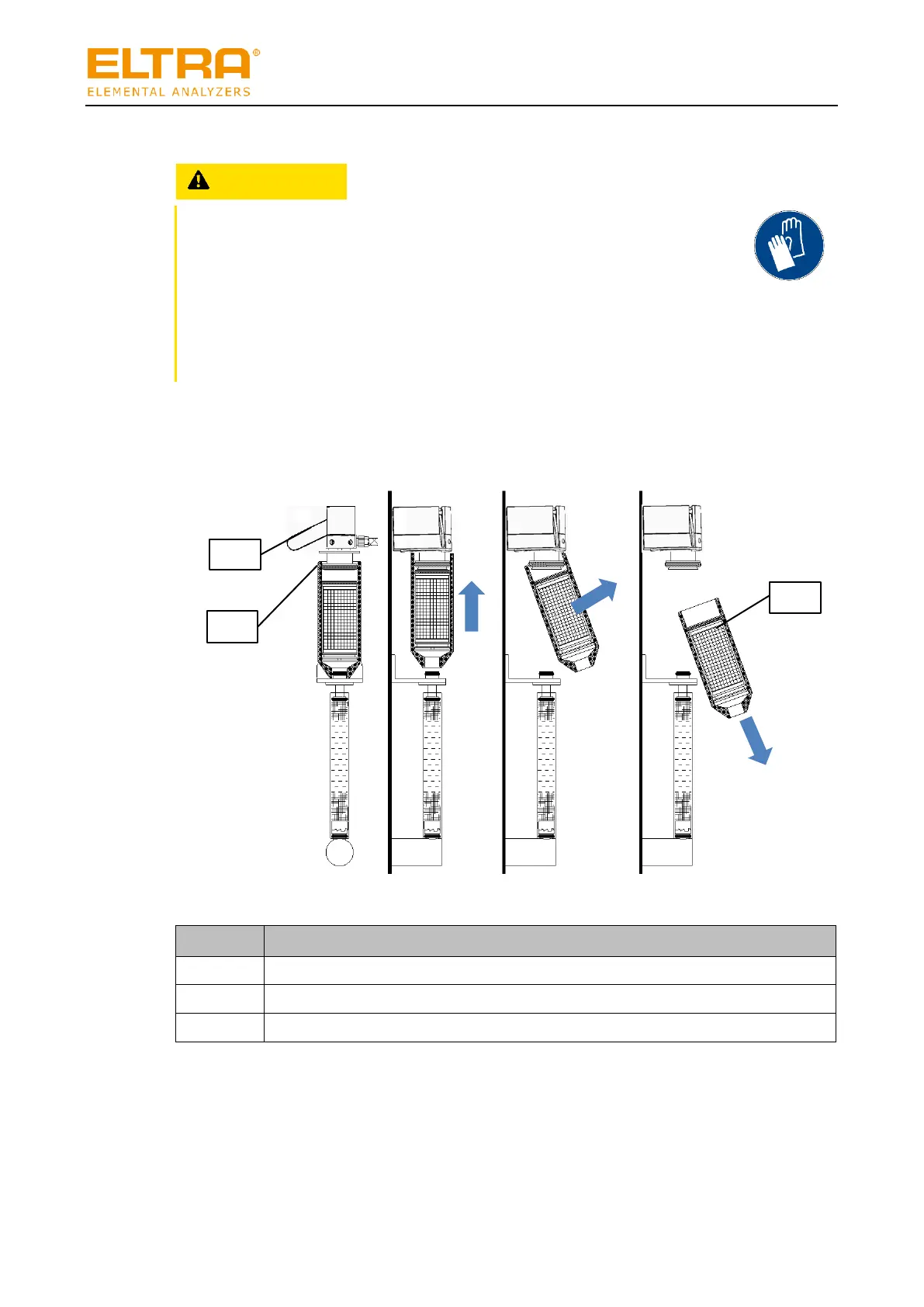 ELTRA®
ELEMENTAL ANALYZERS