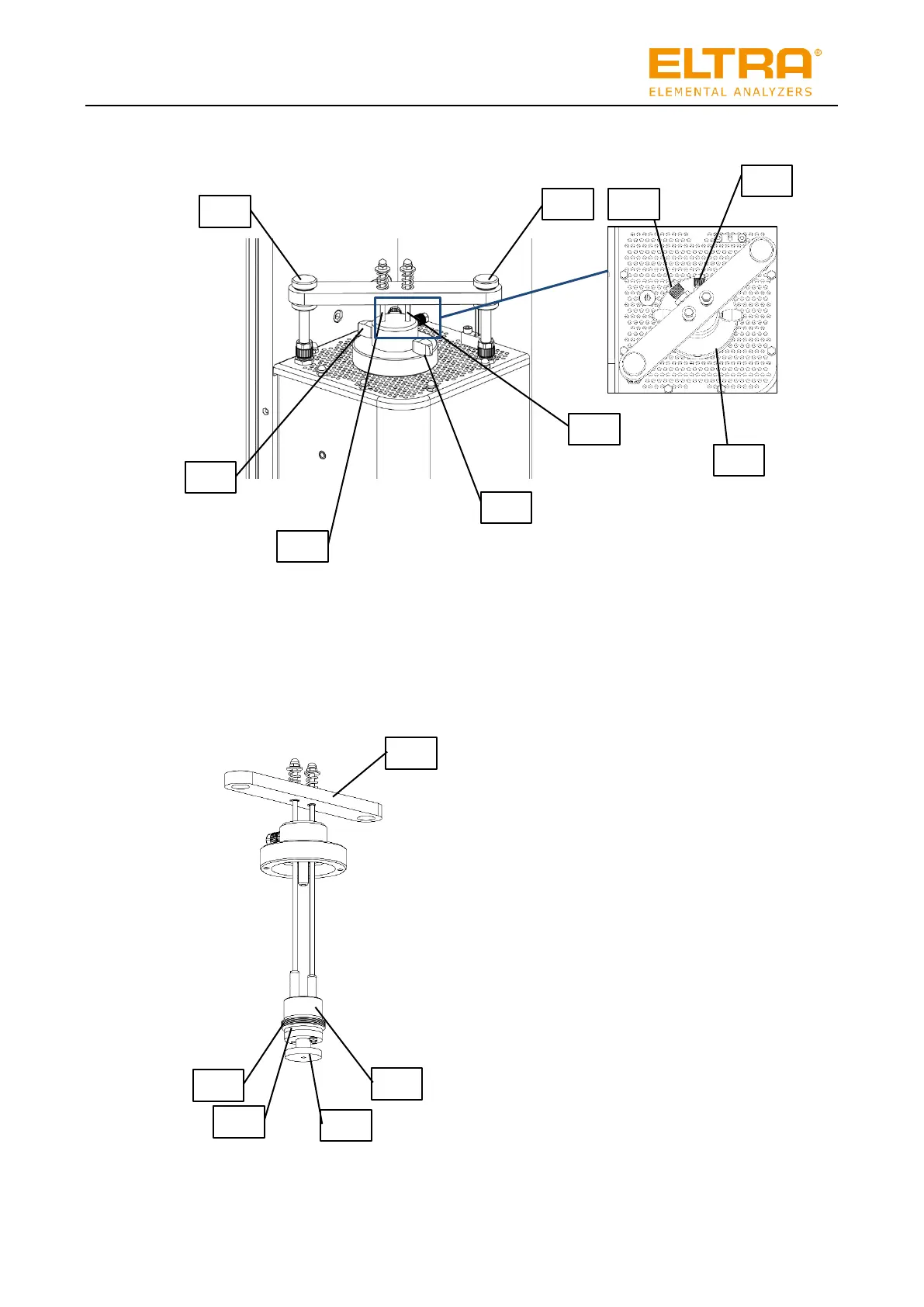 ELTRA®
ELEMENTAL ANALYZERS