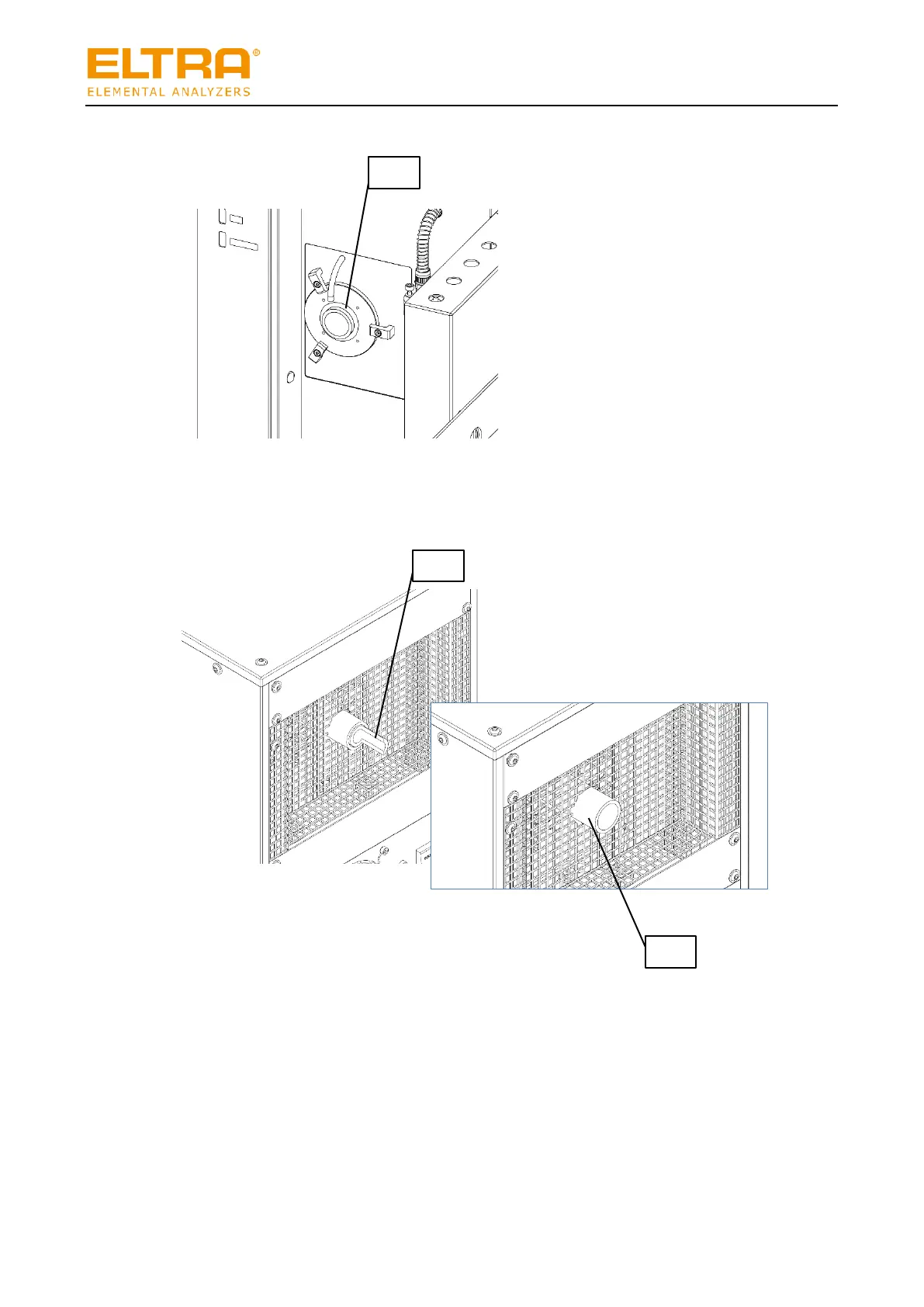 ELTRA®
ELEMENTAL ANALYZERS