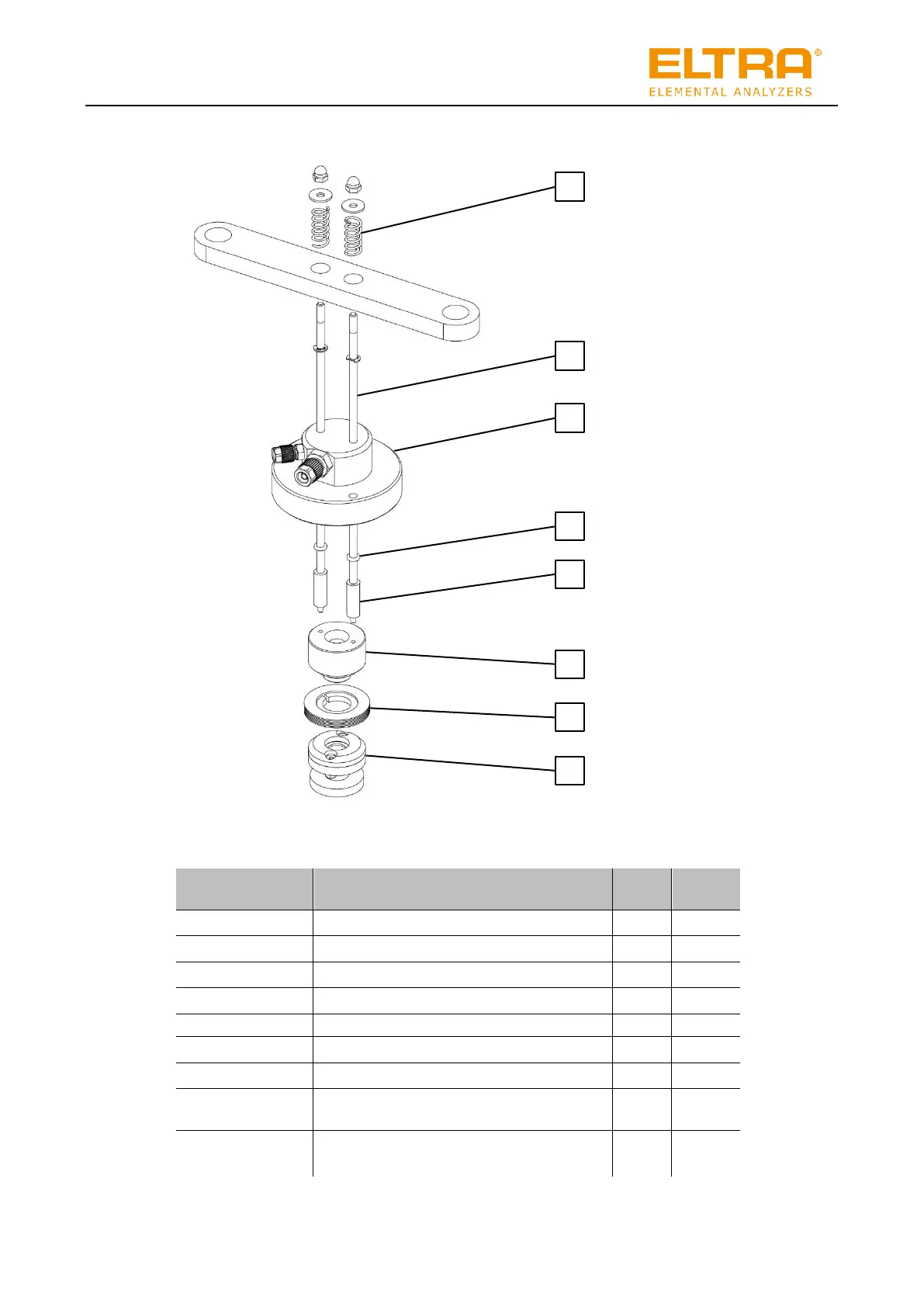 ELTRA®
ELEMENTAL ANALYZERS