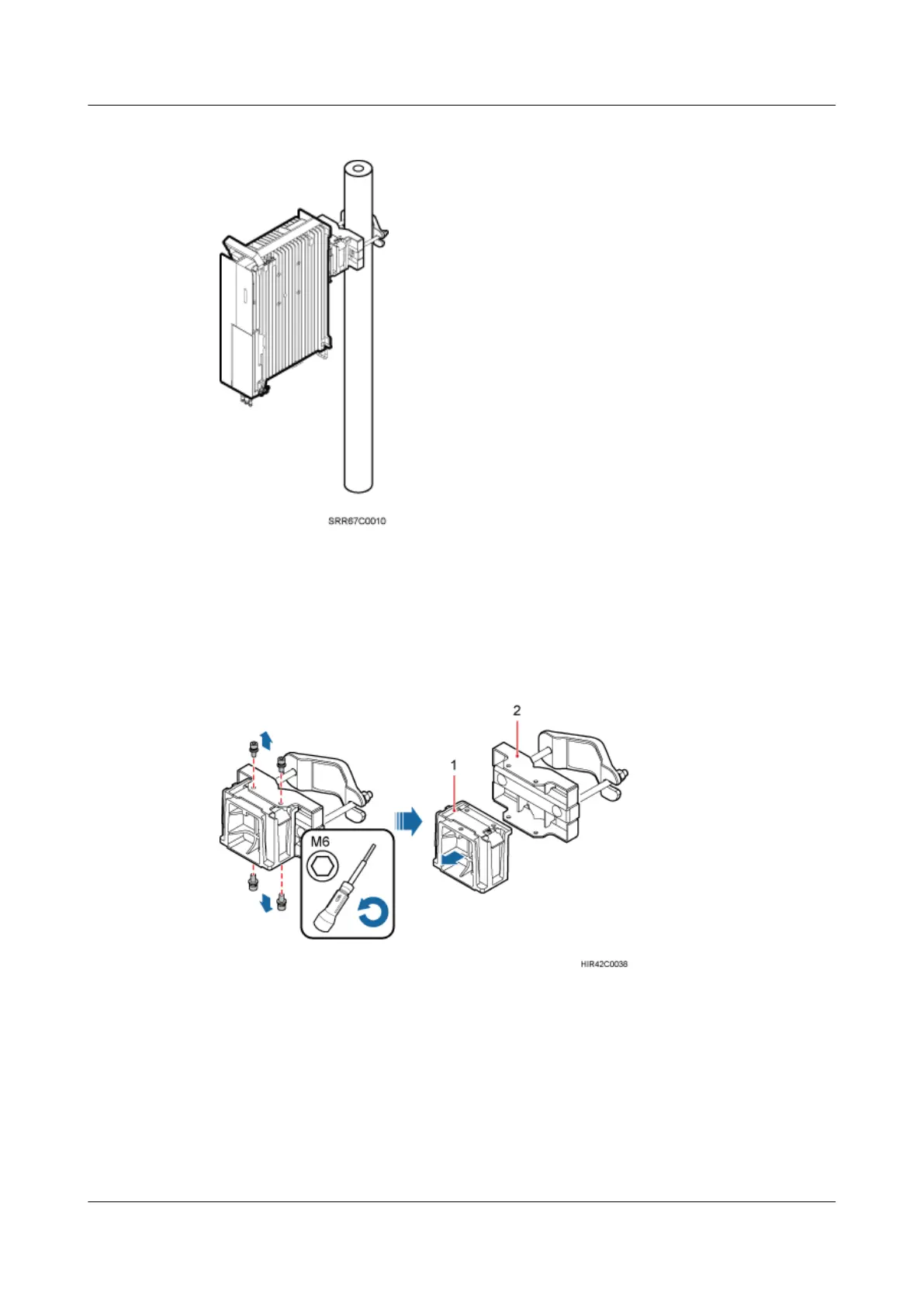 SRR67C0010

2

1

M6

HIR42C0038