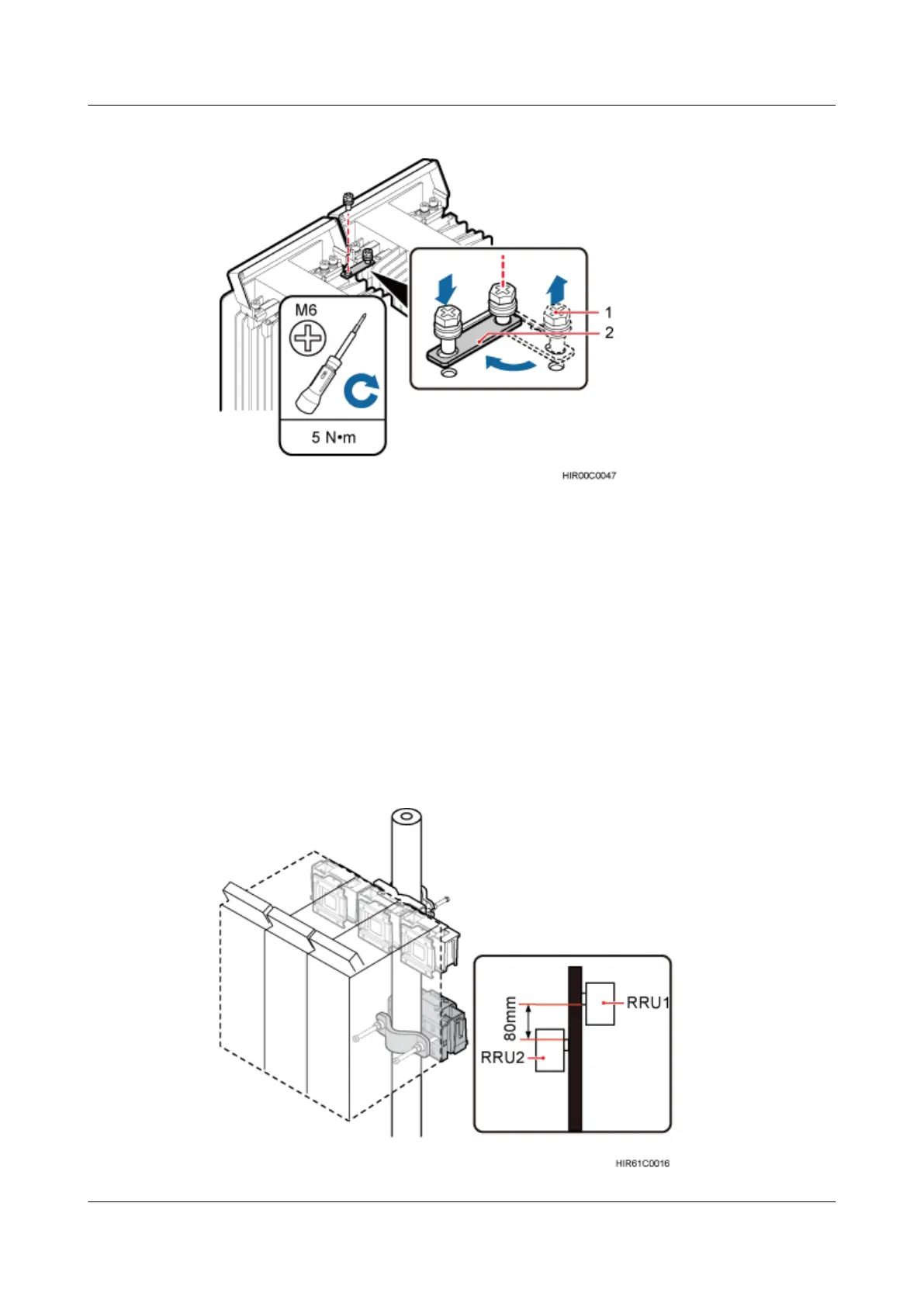 M6

5 N•m

1

2

HIR00C0047

80mm

RRU1

RRU2

HIR61C0016